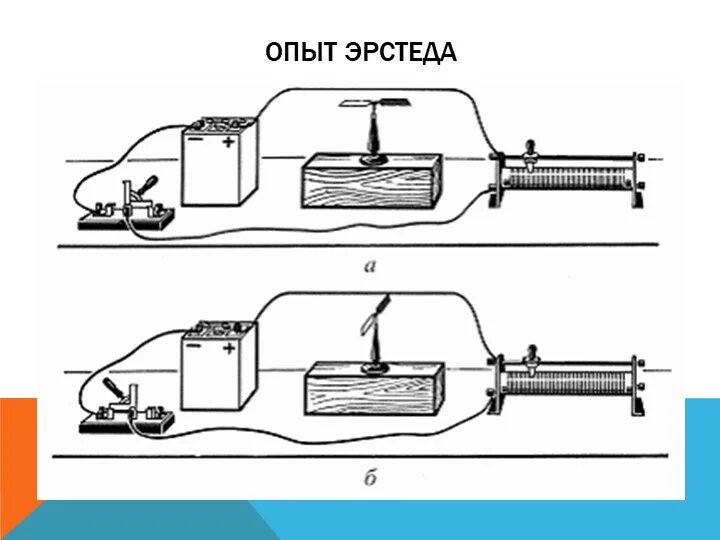 ОПЫТ ЭРСТЕДА

−
+

а

−
+

б