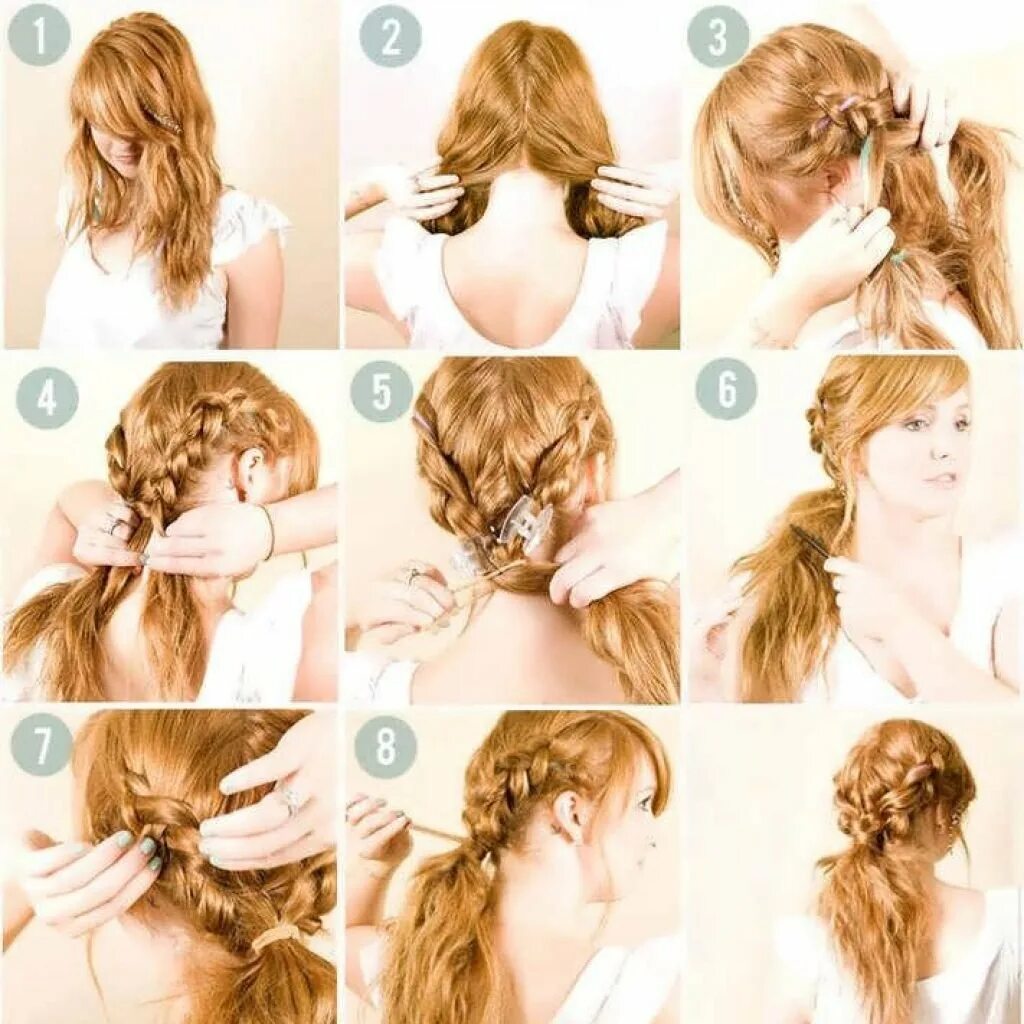 1
2
3
4
5
6
7
8