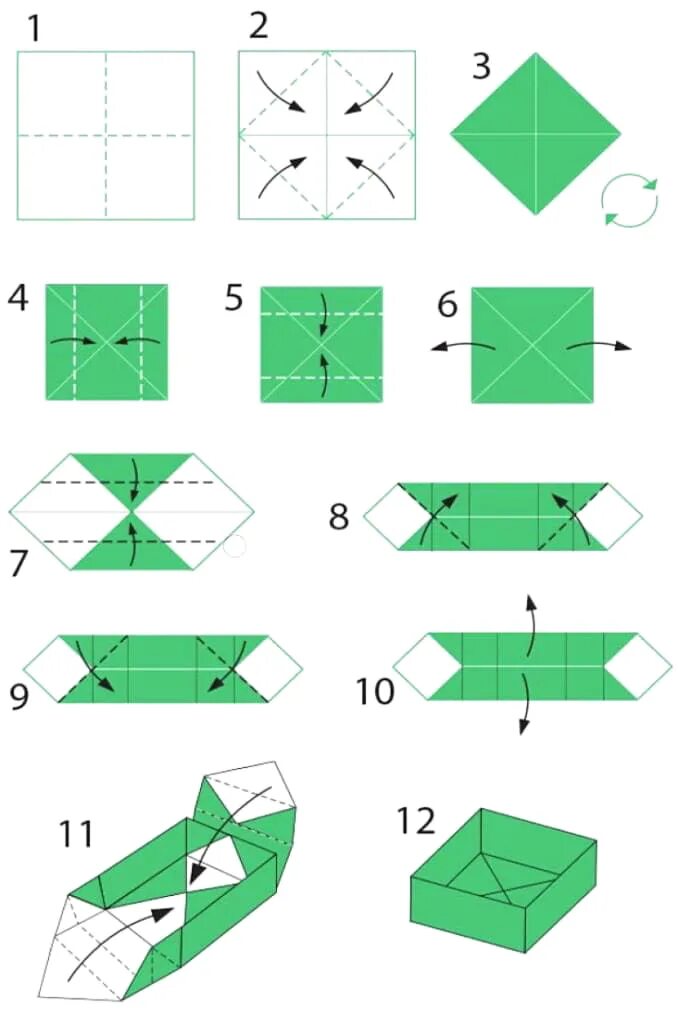 1
2
3
4
5
6
7
8
9
10
11
12