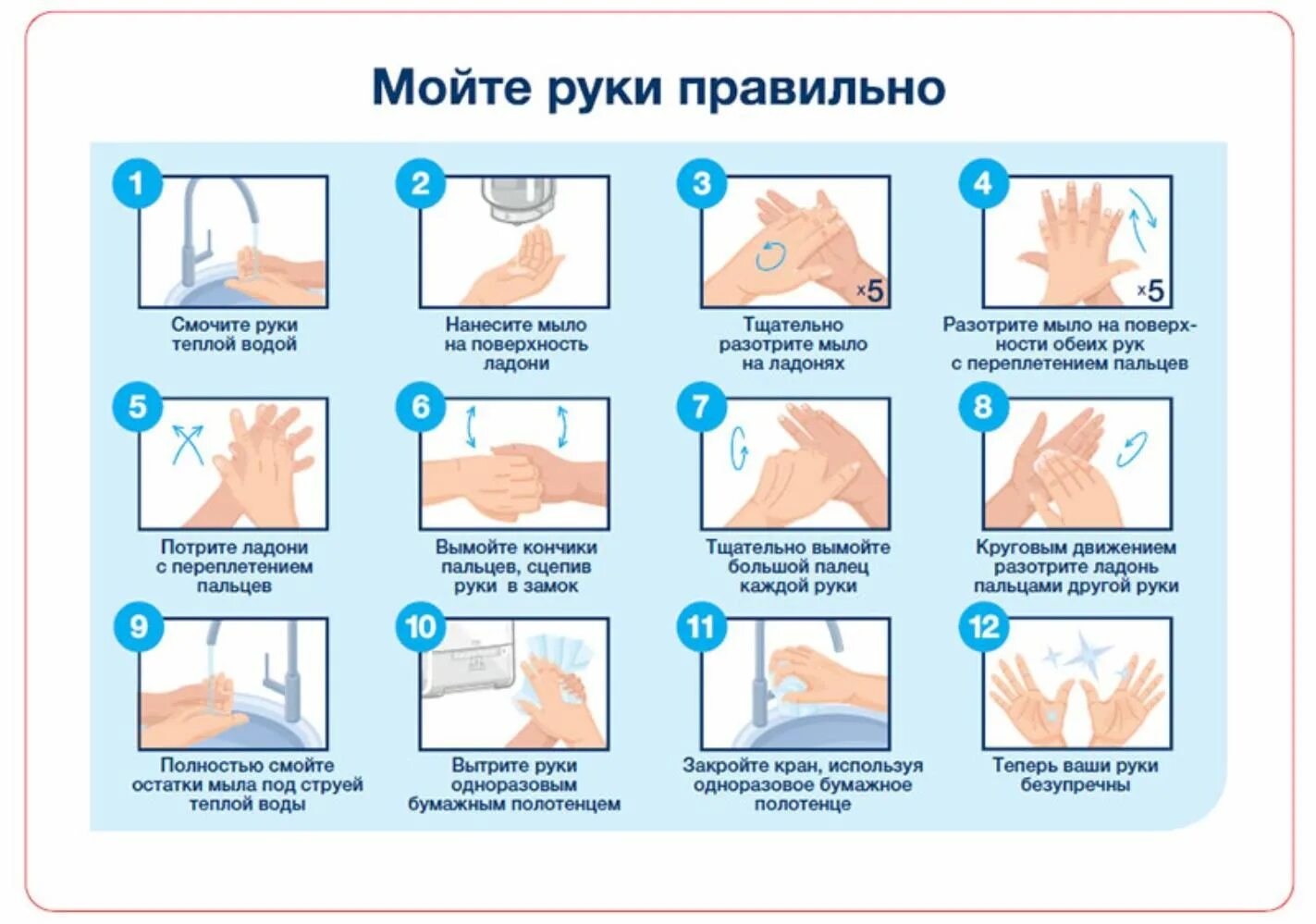 Мойте руки правильно

1
Смочите руки теплой водой

2
Нанесите мыло на поверхность ладони

3
×5
Тщательно разотрите мыло на ладонях

4
×5
Разотрите мыло на поверхности обеих рук с переплетением пальцев

5
Потрите ладони с переплетением пальцев

6
Вымойте кончики пальцев, сцепив руки в замок

7
Тщательно вымойте большой палец каждой руки

8
Круговым движением разотрите ладонь пальцами другой руки

9
Полностью смойте остатки мыла под струей теплой воды

10
Вытрите руки одноразовым бумажным полотенцем

11
Закройте кран, используя одноразовое бумажное полотенце

12
Теперь ваши руки безупречны