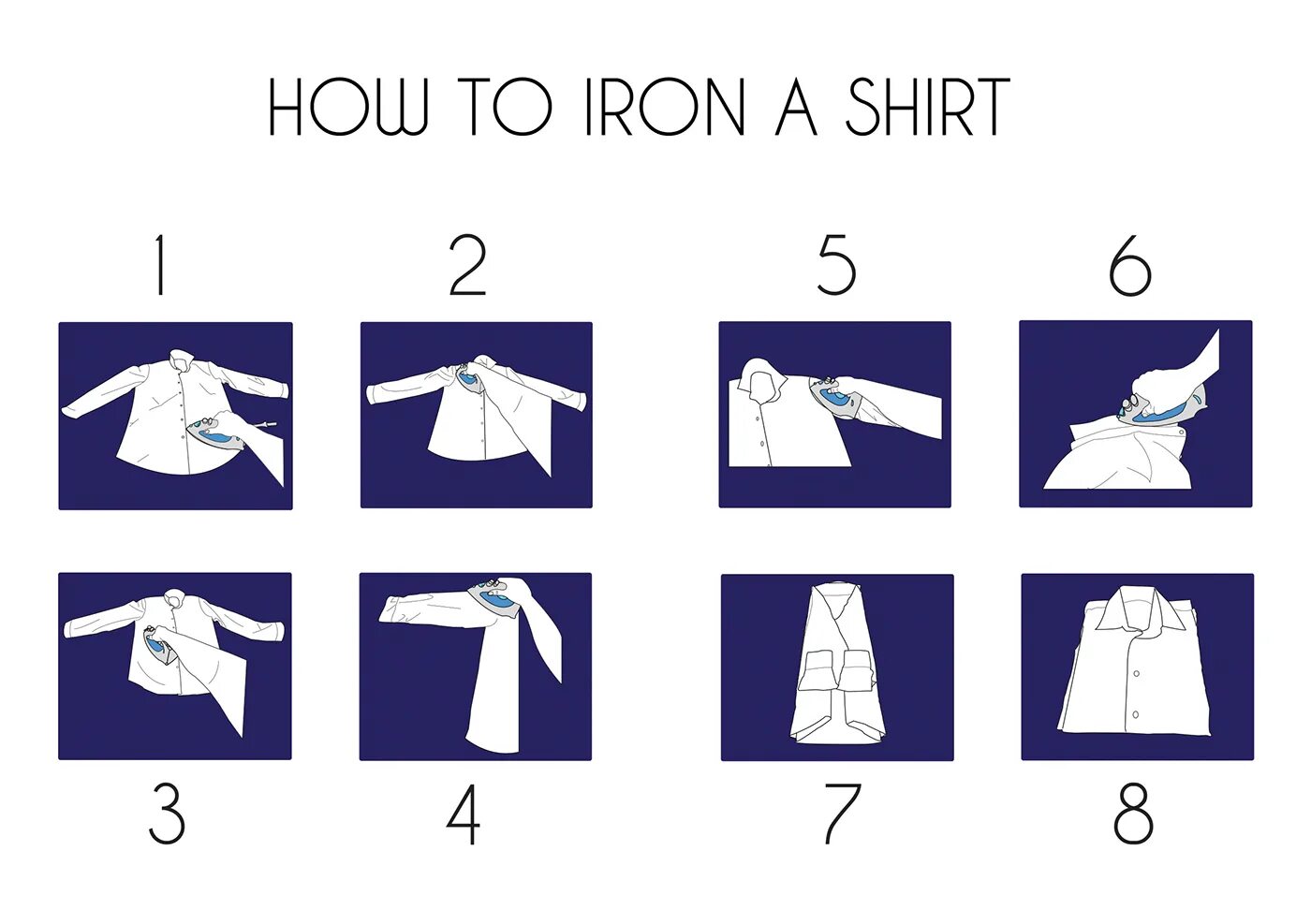 HOW TO IRON A SHIRT

1

2

5

6

3

4

7

8