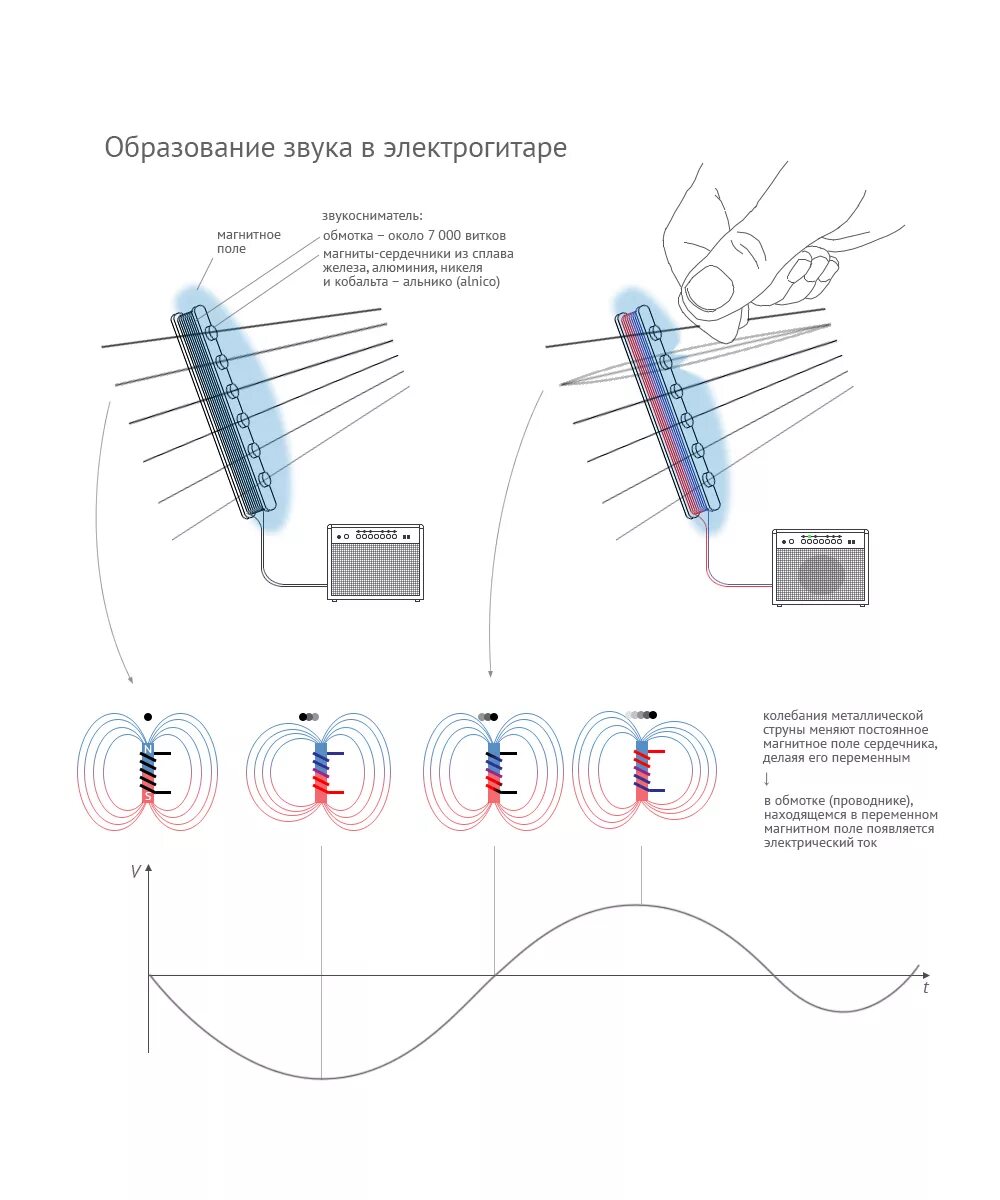 Образование звука в электрогитаре

магнитное поле

звукосниматель:
обмотка – около 7 000 витков
магниты-сердечники из сплава железа, алюминия, никеля и кобальта – альнико (alnico)

N

S

колебания металлической струны меняют постоянное магнитное поле сердечника, делая его переменным
↓
в обмотке (проводнике), находящемся в переменном магнитном поле появляется электрический ток

V

t