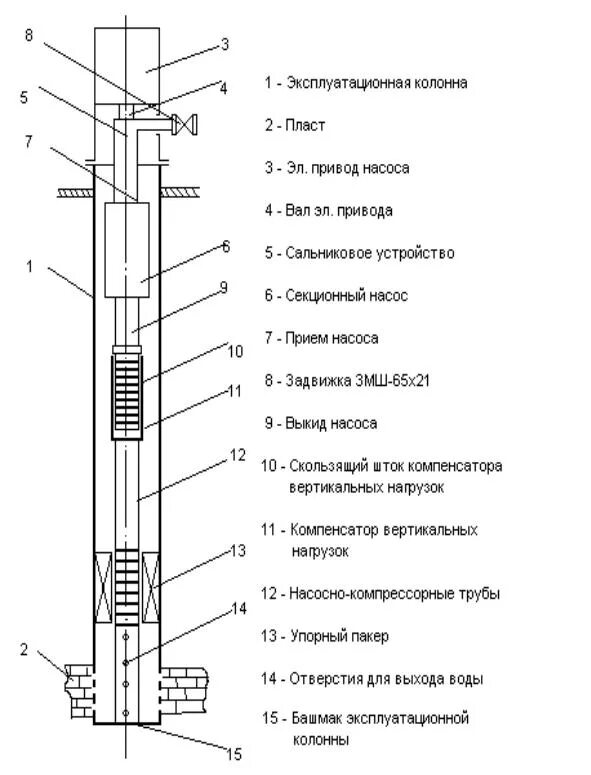 8
3
4
5
7
6
1
9
10
11
12
13
14
2
15

1 - Эксплуатационная колонна

2 - Пласт

3 - Эл. привод насоса

4 - Вал эл. привода

5 - Сальниковое устройство

6 - Секционный насос

7 - Прием насоса

8 - Задвижка ЗМШ-65х21

9 - Выкид насоса

10 - Скользящий шток компенсатора вертикальных нагрузок

11 - Компенсатор вертикальных нагрузок

12 - Насосно-компрессорные трубы

13 - Упорный пакер

14 - Отверстия для выхода воды

15 - Башмак эксплуатационной колонны