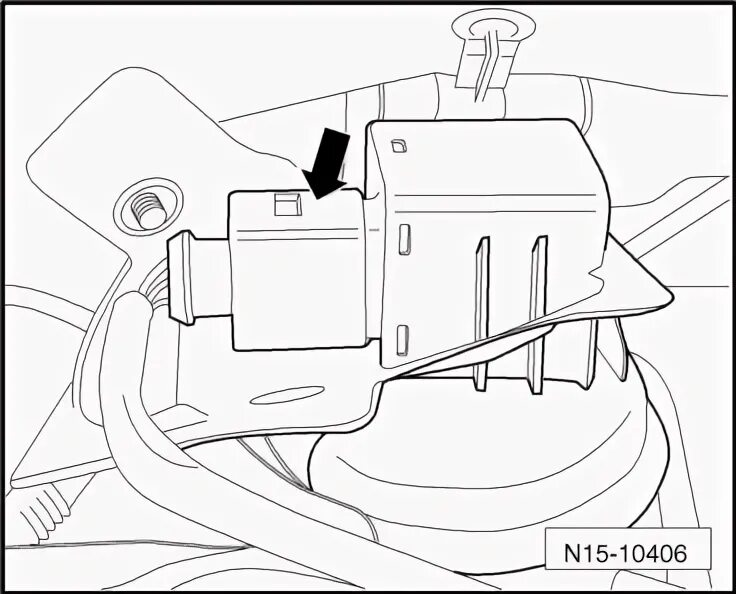 N15-10406