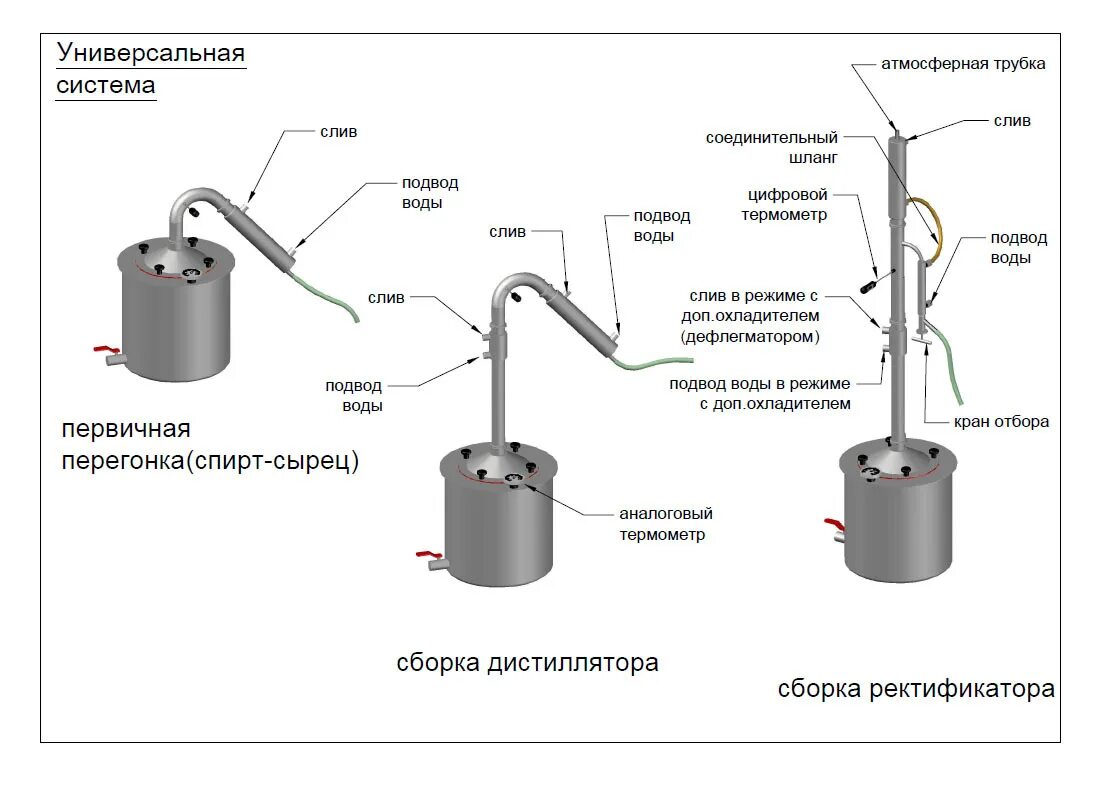 Универсальная система

слив

подвод воды

первичная перегонка(спирт-сырец)

слив

подвод воды

слив

подвод воды

аналоговый термометр

сборка дистиллятора

атмосферная трубка

слив

соединительный шланг

цифровой термометр

подвод воды

слив в режиме с доп.охладителем (дефлегматором)

подвод воды в режиме с доп.охладителем

кран отбора

сборка ректификатора