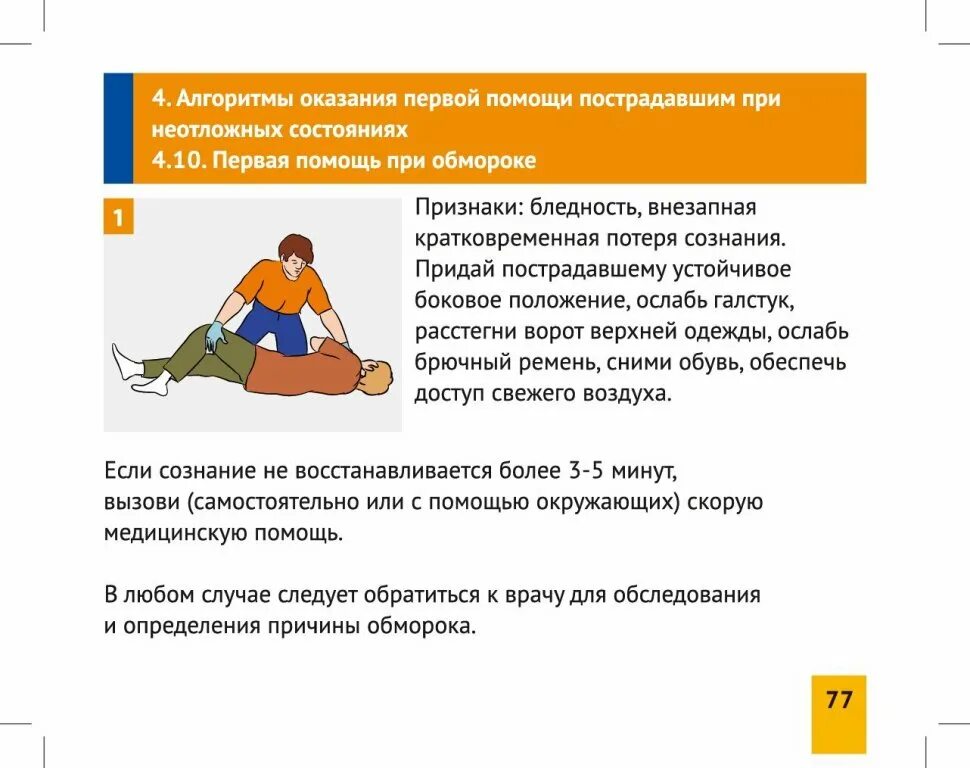 4. Алгоритмы оказания первой помощи пострадавшим при неотложных состояниях
4.10. Первая помощь при обмороке

1

Признаки: бледность, внезапная кратковременная потеря сознания. Придай пострадавшему устойчивое боковое положение, ослабь галстук, расстегни ворот верхней одежды, ослабь брючный ремень, сними обувь, обеспечь доступ свежего воздуха.

Если сознание не восстанавливается более 3-5 минут, вызови (самостоятельно или с помощью окружающих) скорую медицинскую помощь.

В любом случае следует обратиться к врачу для обследования и определения причины обморока.

77