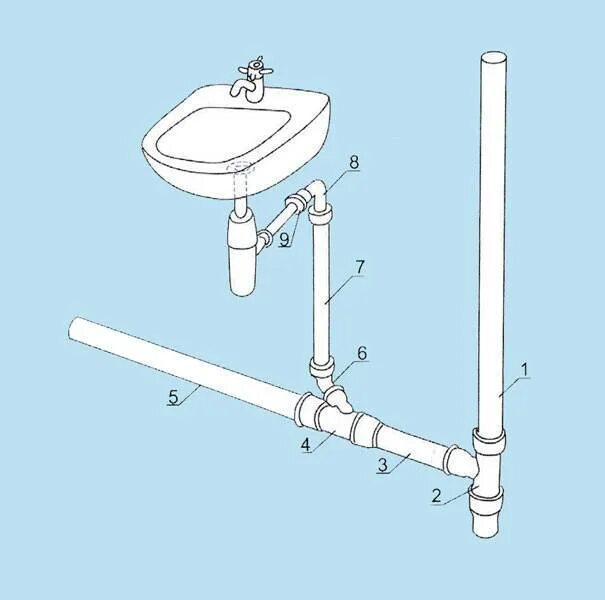 8
9
7
6
1
5
4
3
2