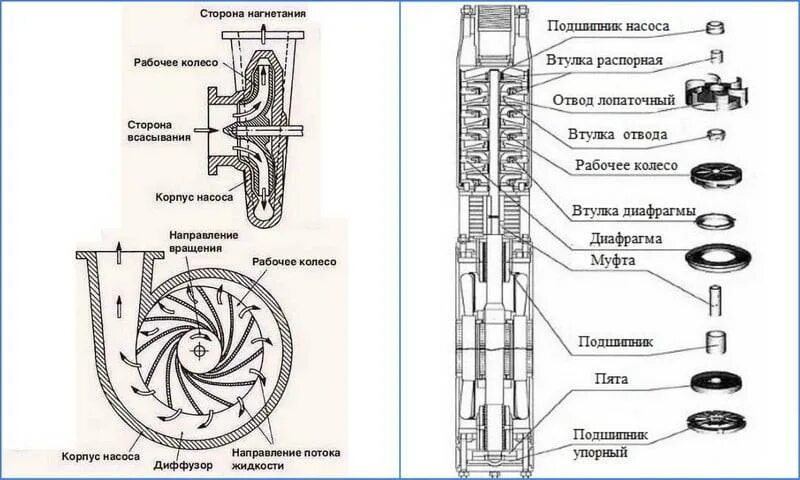 Сторона нагнетания

Рабочее колесо

Сторона всасывания

Корпус насоса

Направление вращения

Рабочее колесо

Корпус насоса

Диффузор

Направление потока жидкости

Подшипник насоса

Втулка распорная

Отвод лопаточный

Втулка отвода

Рабочее колесо

Втулка диафрагмы

Диафрагма

Муфта

Подшипник

Пята

Подшипник упорный