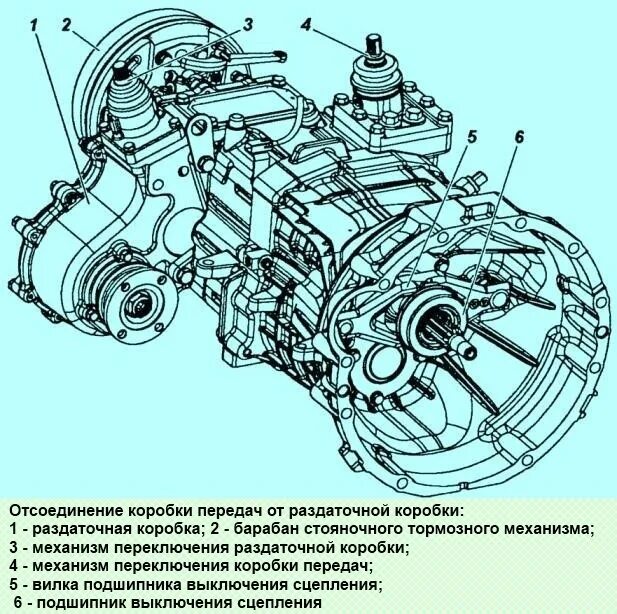 1
2
3
4
5
6

Отсоединение коробки передач от раздаточной коробки:
1 - раздаточная коробка; 2 - барабан стояночного тормозного механизма;
3 - механизм переключения раздаточной коробки;
4 - механизм переключения коробки передач;
5 - вилка подшипника выключения сцепления;
6 - подшипник выключения сцепления