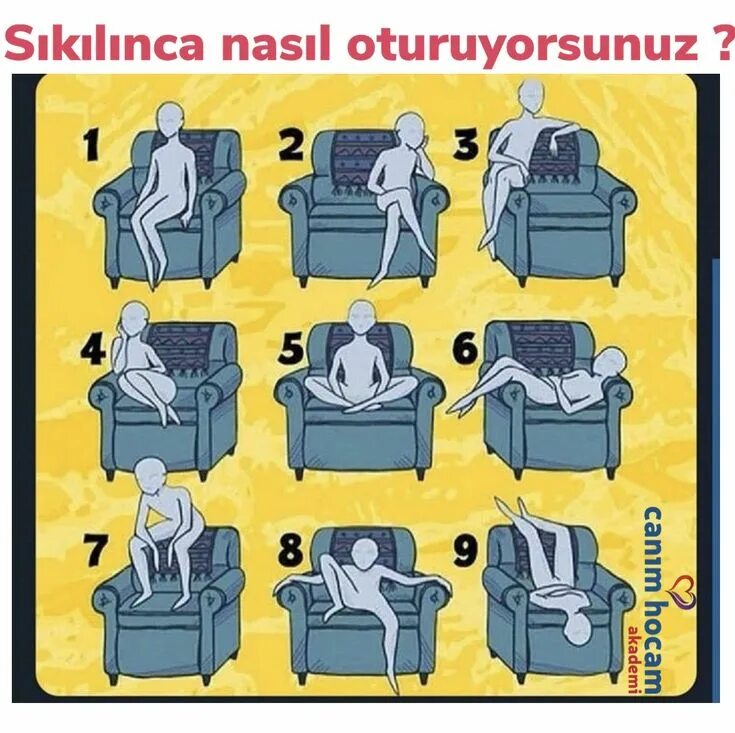 Sıkılınca nasıl oturuyorsunuz ?

1
2
3
4
5
6
7
8
9

canım hocam
akademi