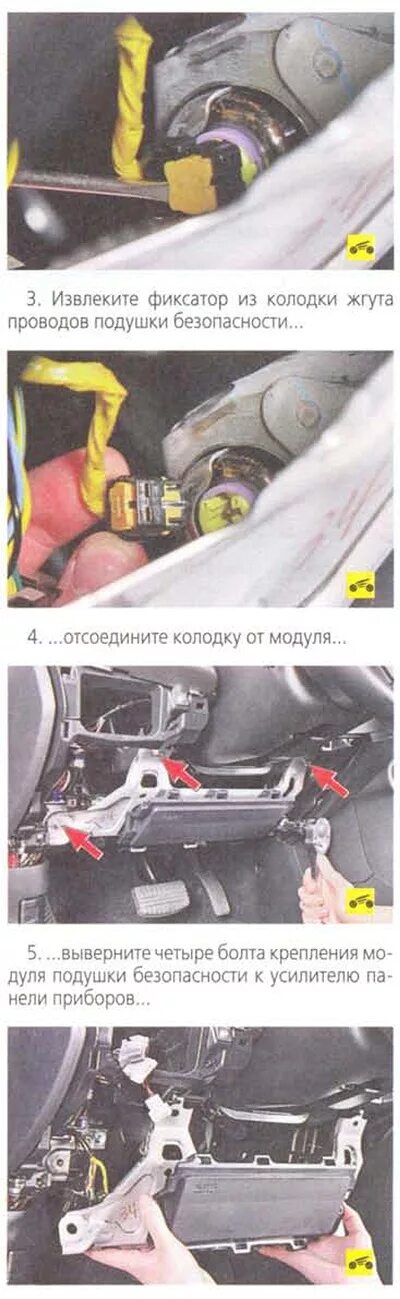 3. Извлеките фиксатор из колодки жгута проводов подушки безопасности...

4. ...отсоедините колодку от модуля...

5. ...выверните четыре болта крепления модуля подушки безопасности к усилителю панели приборов...