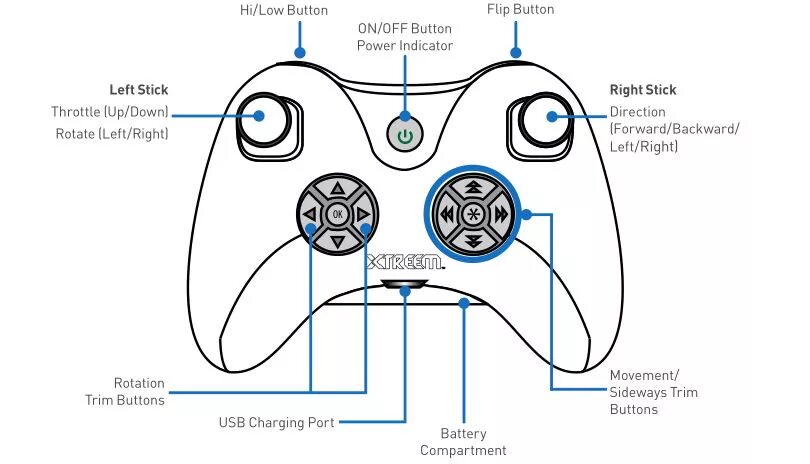 Hi/Low Button

ON/OFF Button
Power Indicator

Flip Button

Left Stick
Throttle (Up/Down)
Rotate (Left/Right)

Right Stick
Direction
(Forward/Backward/
Left/Right)

OK

XTREEM

Rotation
Trim Buttons

USB Charging Port

Battery
Compartment

Movement/
Sideways Trim
Buttons