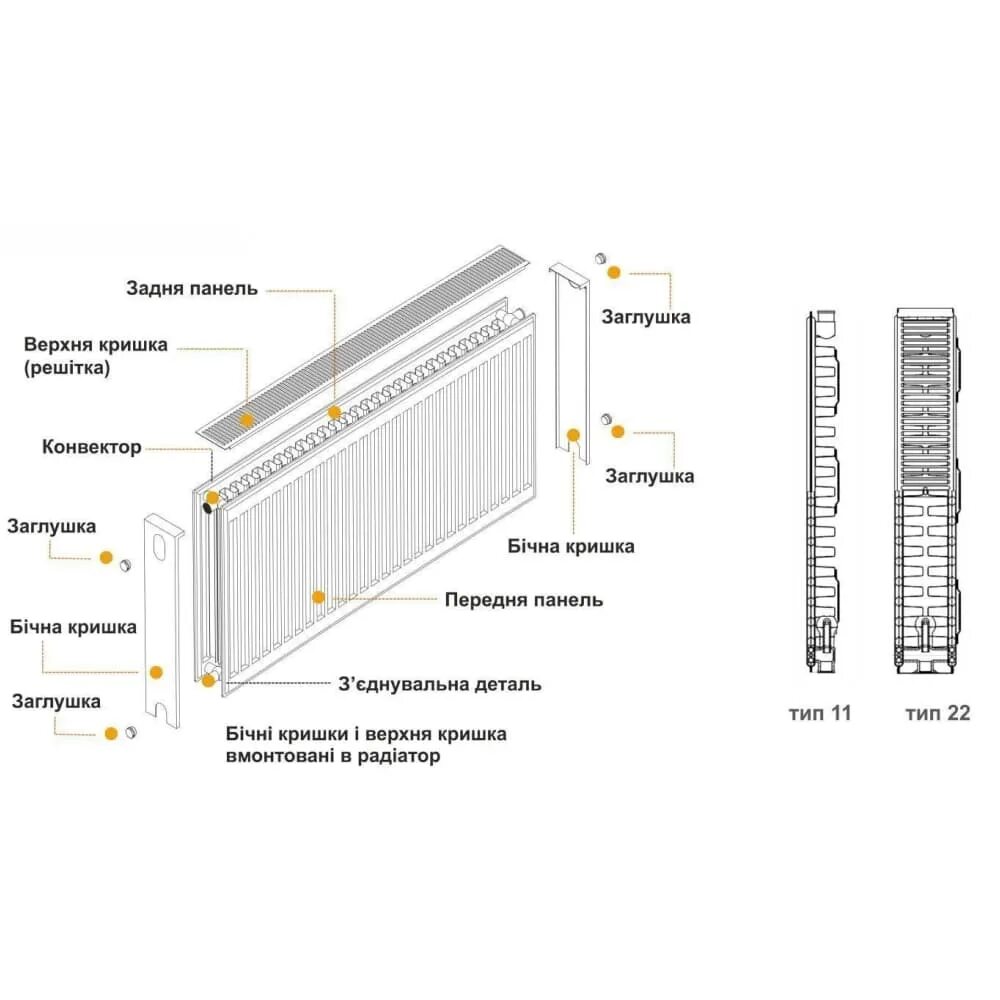 Задня панель

Верхня кришка (решітка)

Конвектор

Заглушка

Бічна кришка

Заглушка

Заглушка

Заглушка

Бічна кришка

Передня панель

З'єднувальна деталь

Бічні кришки і верхня кришка вмонтовані в радіатор

тип 11

тип 22