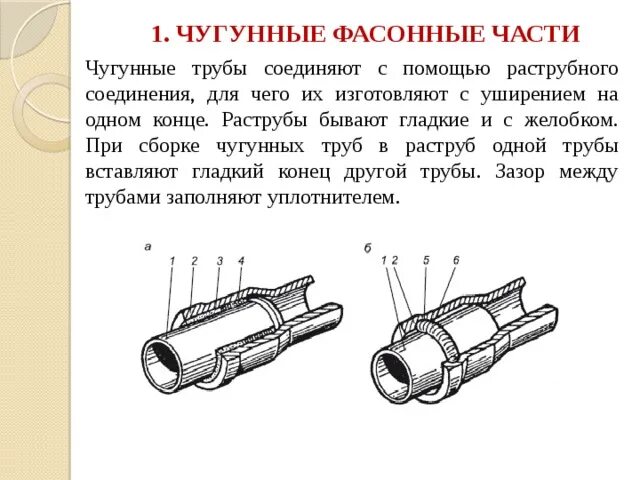 1. ЧУГУННЫЕ ФАСОННЫЕ ЧАСТИ

Чугунные трубы соединяют с помощью раструбного соединения, для чего их изготовляют с уширением на одном конце. Раструбы бывают гладкие и с желобком. При сборке чугунных труб в раструб одной трубы вставляют гладкий конец другой трубы. Зазор между трубами заполняют уплотнителем.

а
1 2 3 4

б
1 2 5 6