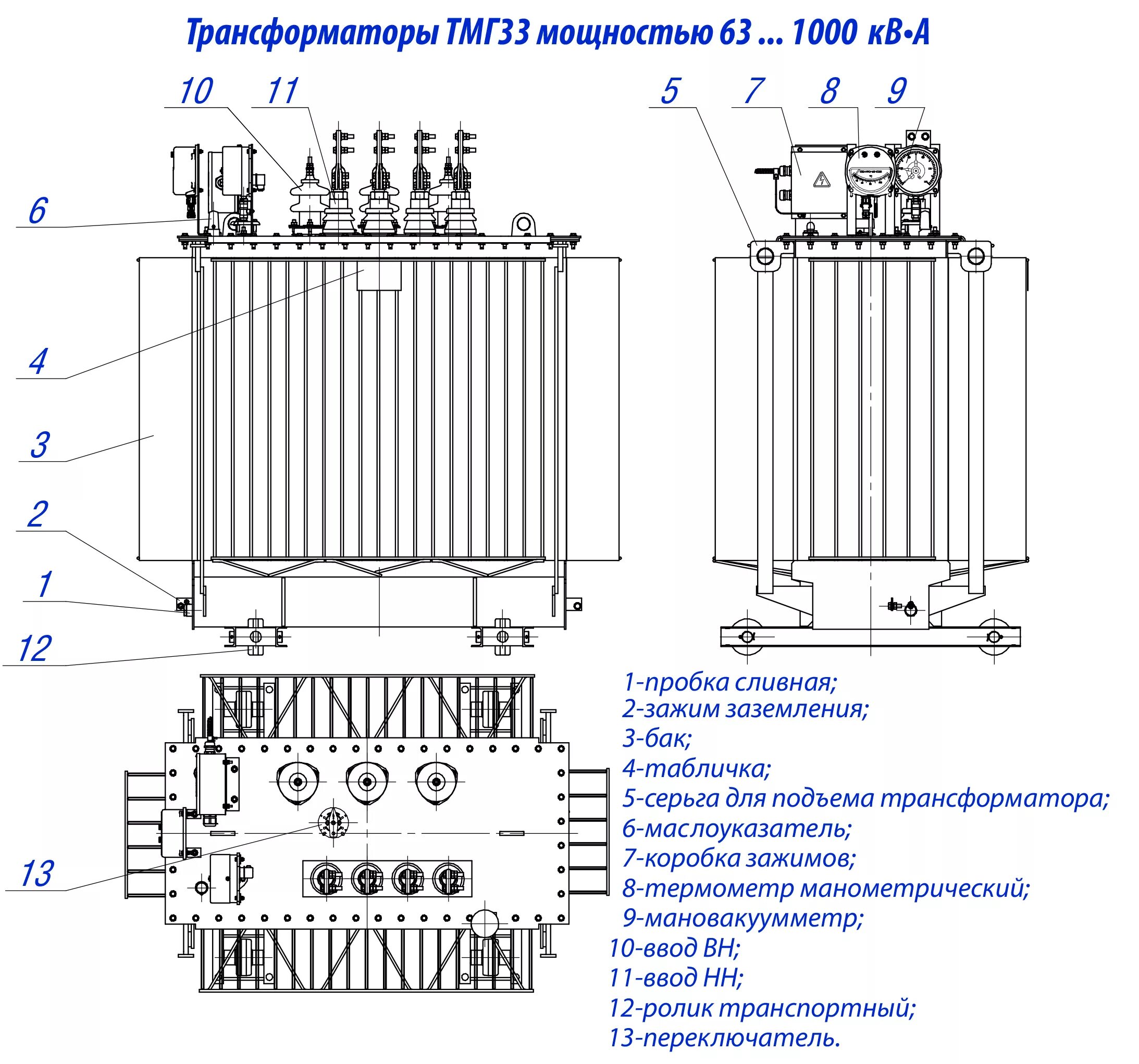 Трансформаторы ТМГ33 мощностью 63 ... 1000 кВ•А

10 11 5 7 8 9

6

4

3

2

1

12

13

1-пробка сливная;
2-зажим заземления;
3-бак;
4-табличка;
5-серьга для подъема трансформатора;
6-маслоуказатель;
7-коробка зажимов;
8-термометр манометрический;
9-мановакуумметр;
10-ввод ВН;
11-ввод НН;
12-ролик транспортный;
13-переключатель.