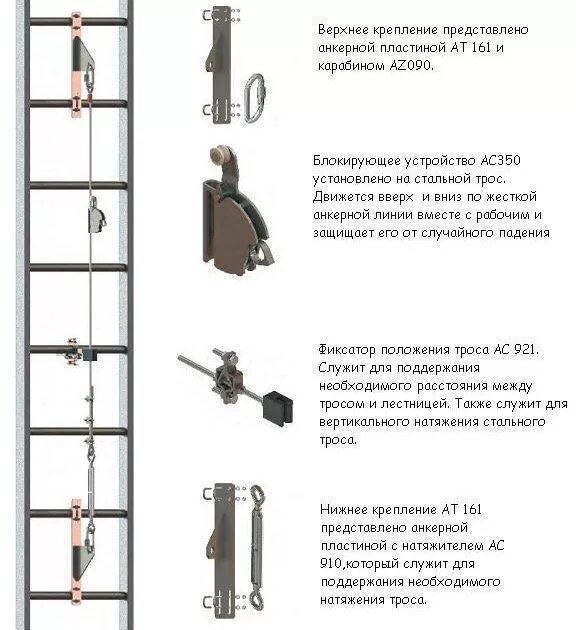 Верхнее крепление представлено анкерной пластиной AT 161 и карабином AZ090.

Блокирующее устройство AC350 установлено на стальной трос. Движется вверх  и вниз по жесткой анкерной линии вместе с рабочим и защищает его от случайного падения

Фиксатор положения троса AC 921. Служит для поддержания необходимого расстояния между тросом и лестницей. Также служит для вертикального натяжения стального троса.

Нижнее крепление AT 161 представлено анкерной пластиной с натяжителем AC 910,который служит для поддержания необходимого натяжения троса.