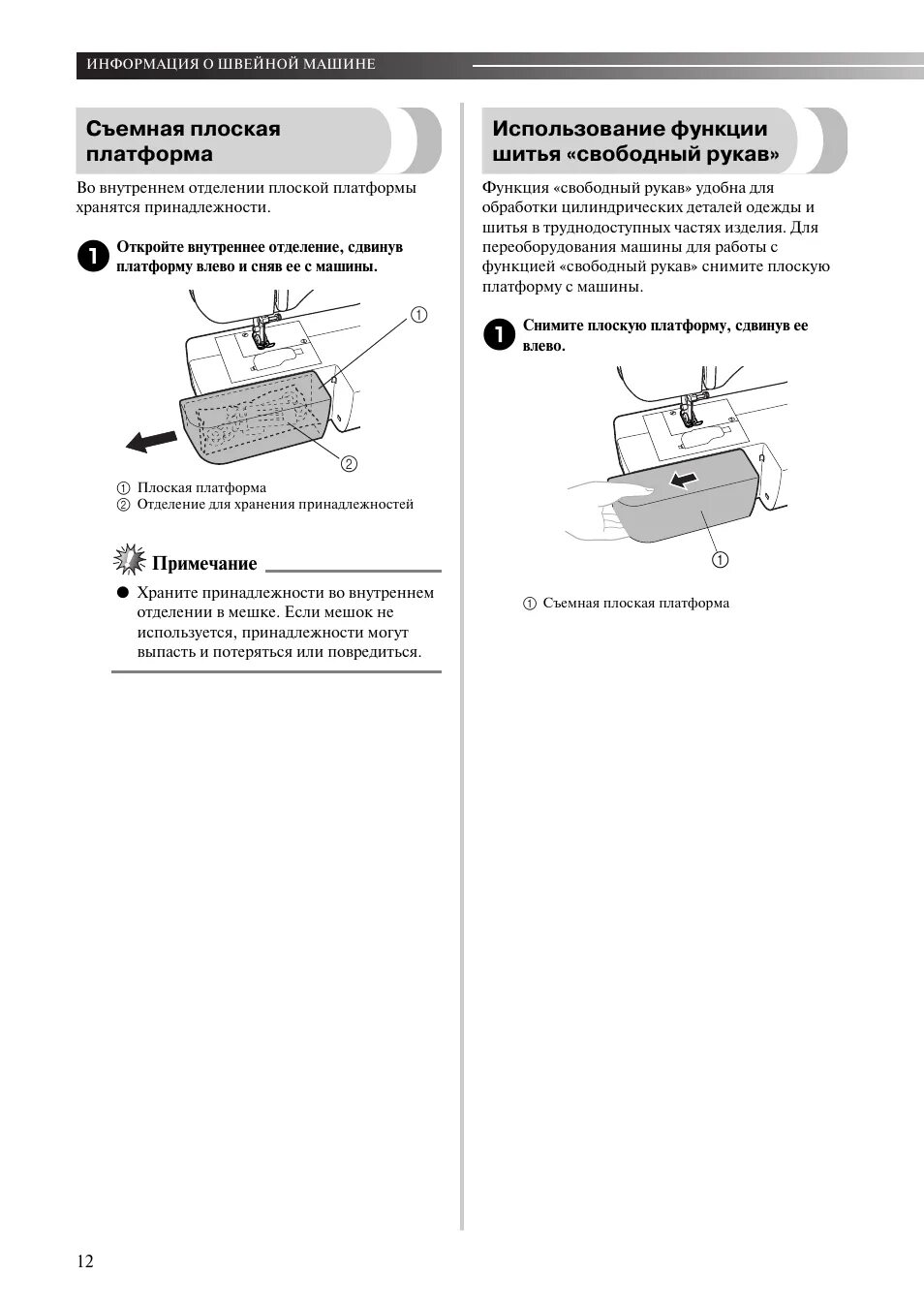 ИНФОРМАЦИЯ О ШВЕЙНОЙ МАШИНЕ

Съемная плоская платформа

Во внутреннем отделении плоской платформы хранятся принадлежности.

1 Откройте внутреннее отделение, сдвинув платформу влево и сняв ее с машины.

①

②

① Плоская платформа
② Отделение для хранения принадлежностей

Примечание

● Храните принадлежности во внутреннем отделении в мешке. Если мешок не используется, принадлежности могут выпасть и потеряться или повредиться.

Использование функции шитья «свободный рукав»

Функция «свободный рукав» удобна для обработки цилиндрических деталей одежды и шитья в труднодоступных частях изделия. Для переоборудования машины для работы с функцией «свободный рукав» снимите плоскую платформу с машины.

1 Снимите плоскую платформу, сдвинув ее влево.

①

① Съемная плоская платформа

12