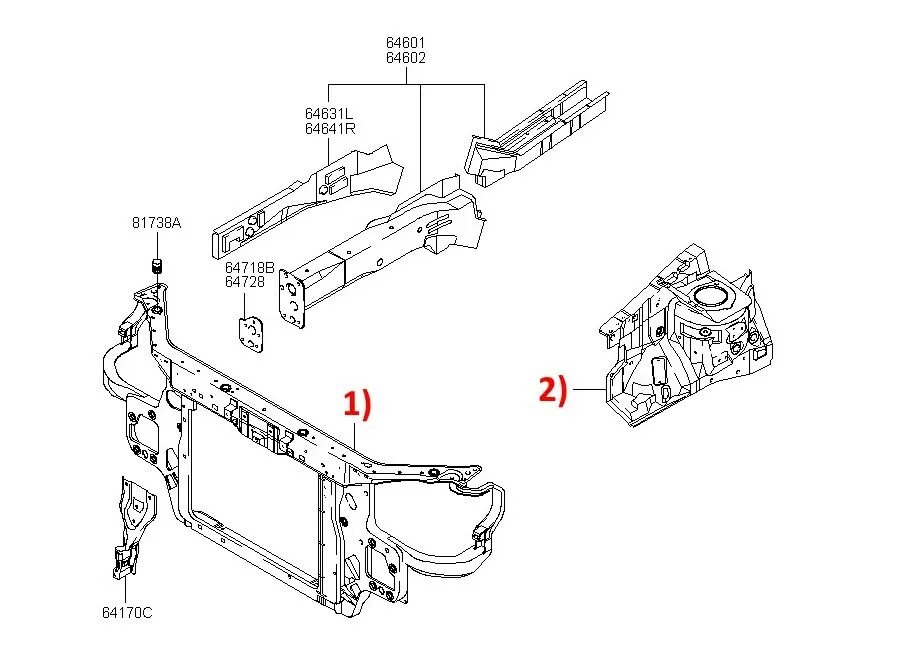 64601
64602

64631L
64641R

81738A

64718B
64728

1)

2)

64170C