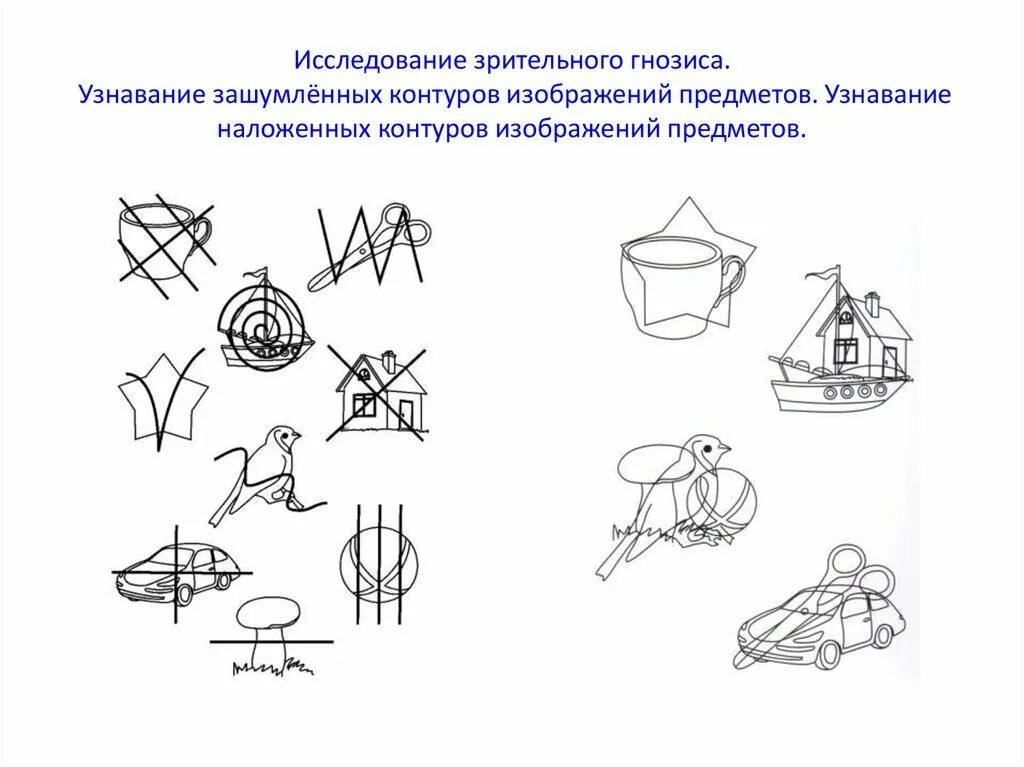 Исследование зрительного гнозиса.
Узнавание зашумлённых контуров изображений предметов. Узнавание наложенных контуров изображений предметов.