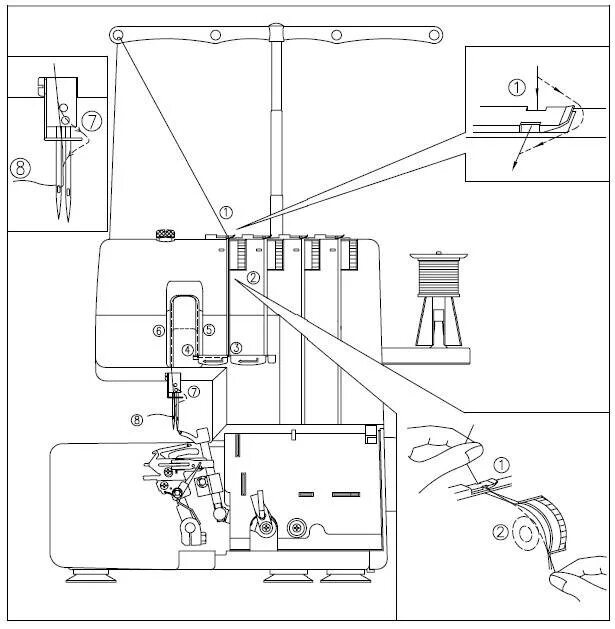 ⑦
⑧
①
①
②
⑥
⑤
④
③
⑦
⑧
①
②