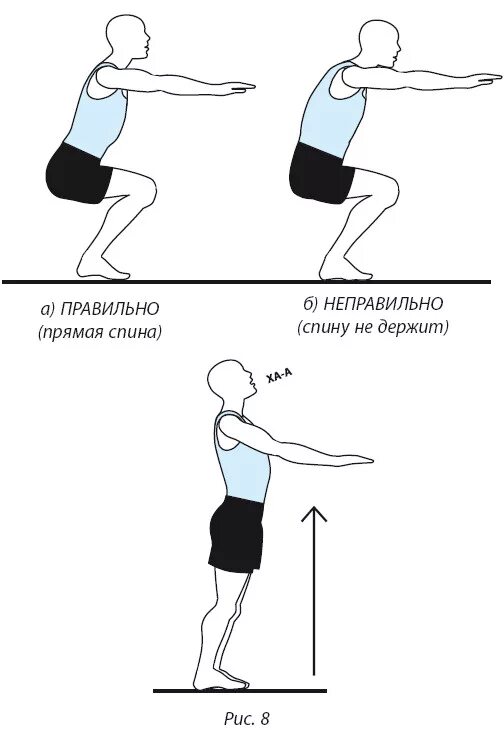 а) ПРАВИЛЬНО
(прямая спина)

б) НЕПРАВИЛЬНО
(спину не держит)

ХА-А

Рис. 8