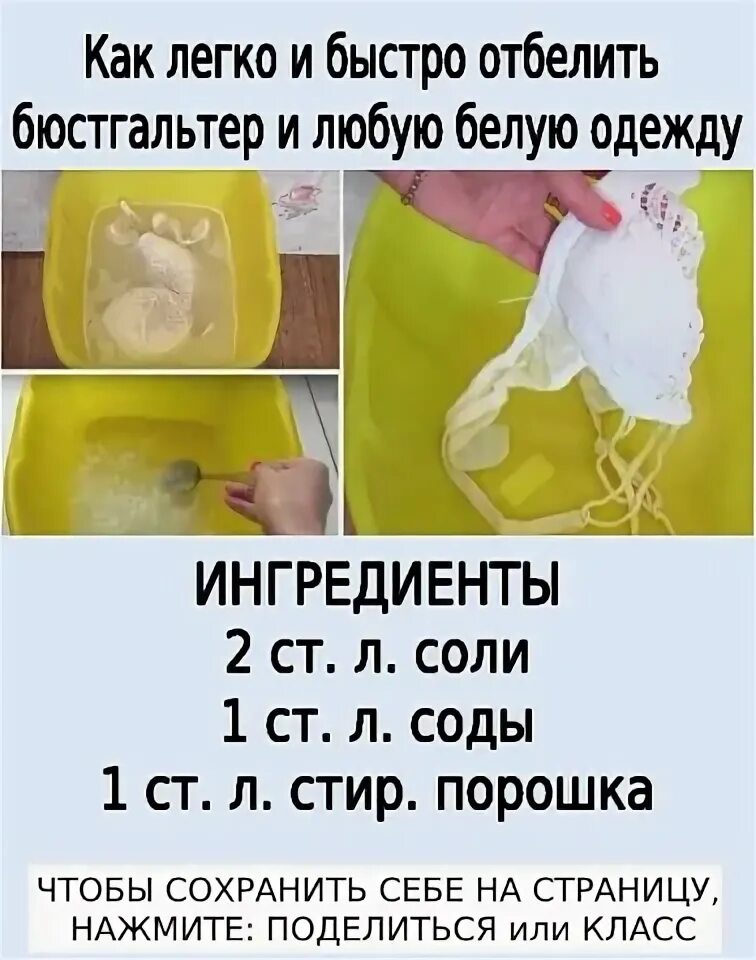 Как легко и быстро отбелить бюстгальтер и любую белую одежду

ИНГРЕДИЕНТЫ
2 ст. л. соли
1 ст. л. соды
1 ст. л. стир. порошка

ЧТОБЫ СОХРАНИТЬ СЕБЕ НА СТРАНИЦУ, НАЖМИТЕ: ПОДЕЛИТЬСЯ или КЛАСС