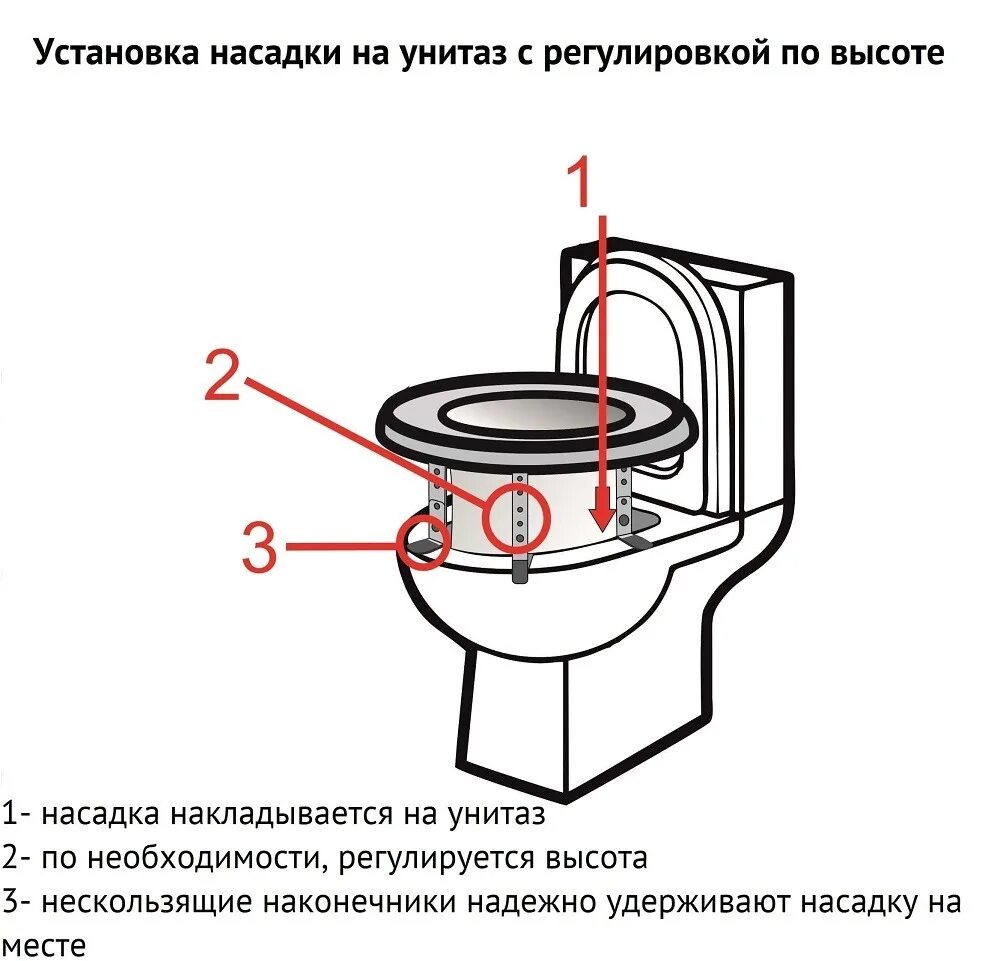 Установка насадки на унитаз с регулировкой по высоте

1

2

3

1- насадка накладывается на унитаз
2- по необходимости, регулируется высота
3- нескользящие наконечники надежно удерживают насадку на месте