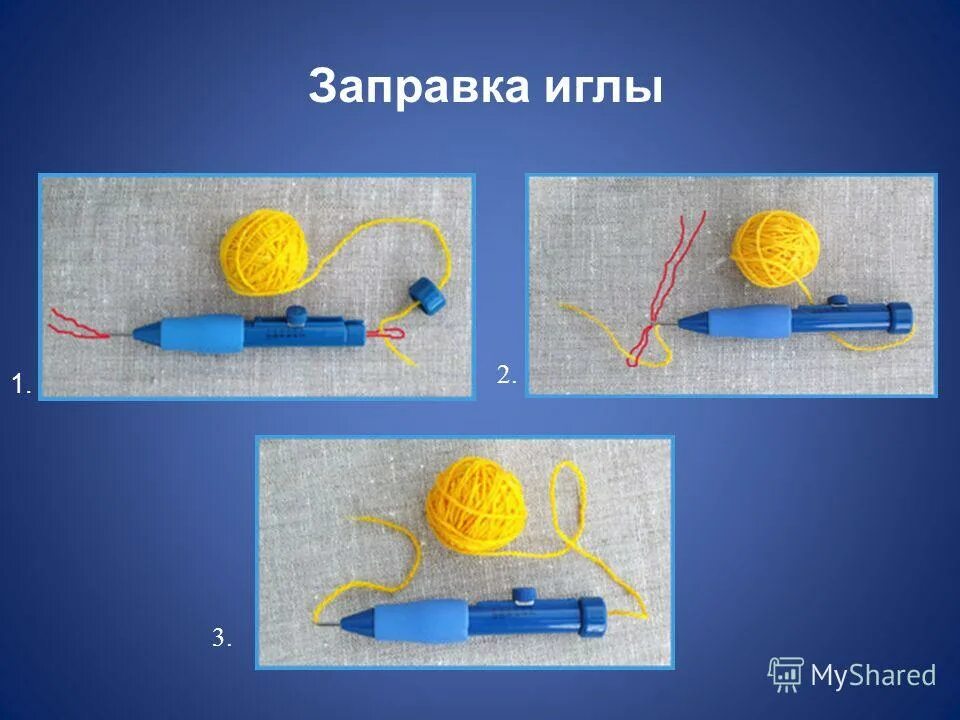 Заправка иглы

1.

2.

3.

MyShared