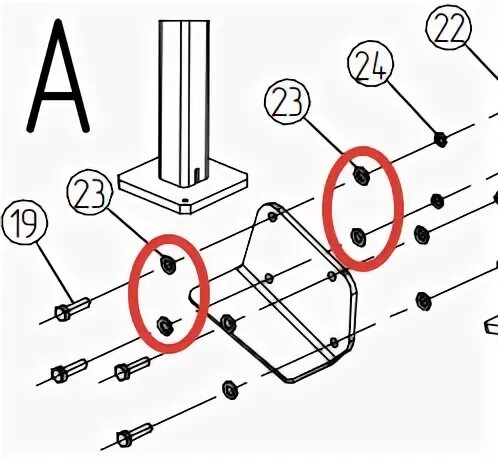 A
22
24
23
23
19