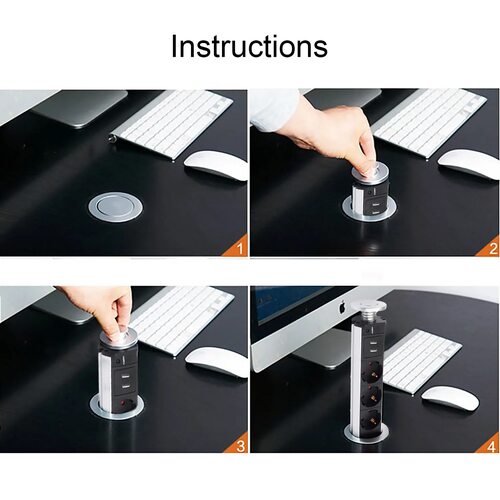 Instructions

1

2

3

4