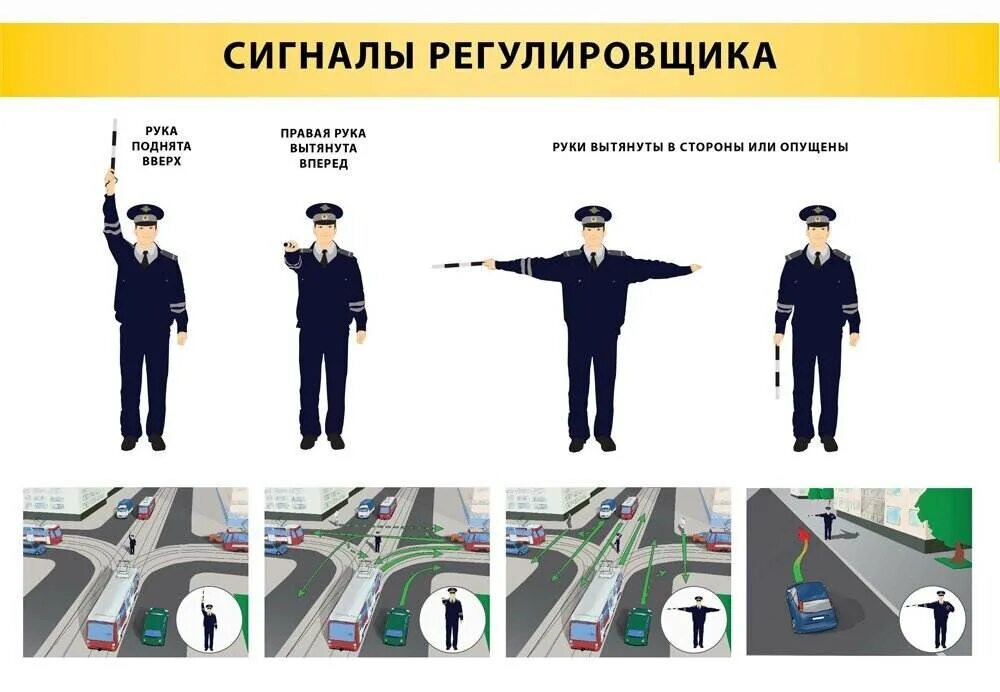 СИГНАЛЫ РЕГУЛИРОВЩИКА

РУКА ПОДНЯТА ВВЕРХ

ПРАВАЯ РУКА ВЫТЯНУТА ВПЕРЕД

РУКИ ВЫТЯНУТЫ В СТОРОНЫ ИЛИ ОПУЩЕНЫ