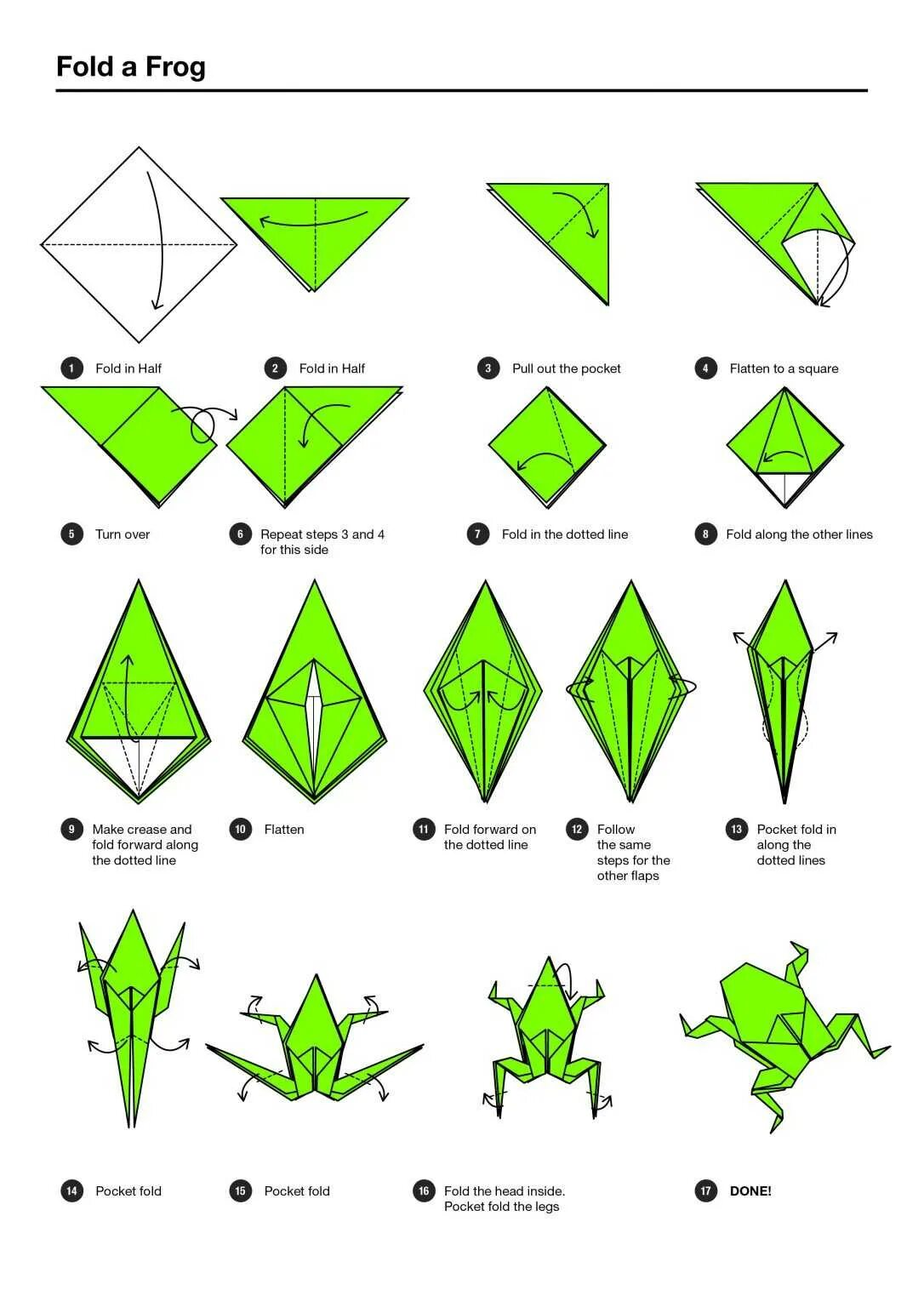 Fold a Frog

1 Fold in Half

2 Fold in Half

3 Pull out the pocket

4 Flatten to a square

5 Turn over

6 Repeat steps 3 and 4 for this side

7 Fold in the dotted line

8 Fold along the other lines

9 Make crease and fold forward along the dotted line

10 Flatten

11 Fold forward on the dotted line

12 Follow the same steps for the other flaps

13 Pocket fold in along the dotted lines

14 Pocket fold

15 Pocket fold

16 Fold the head inside. Pocket fold the legs

17 DONE!