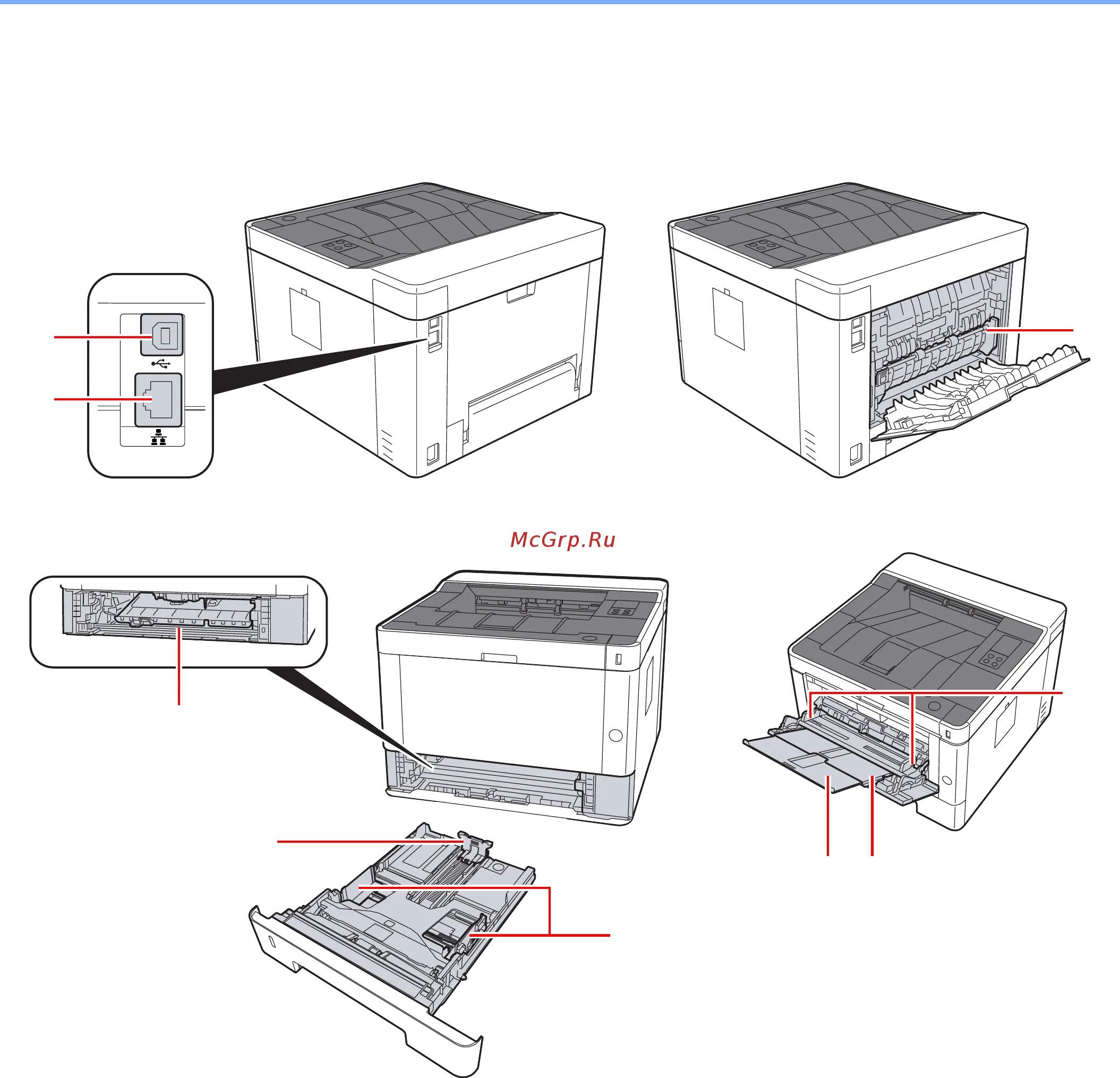 McGrp.Ru