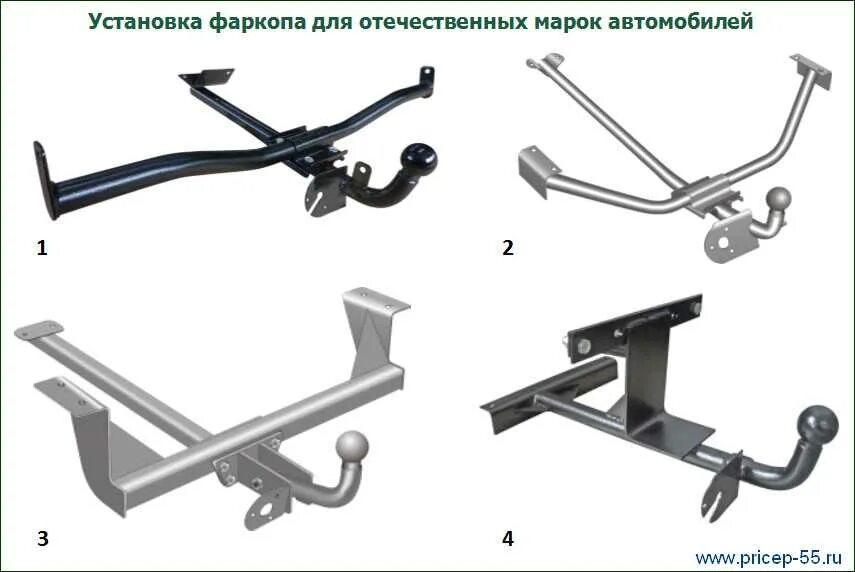 Установка фаркопа для отечественных марок автомобилей

1

2

3

4

www.pricep-55.ru