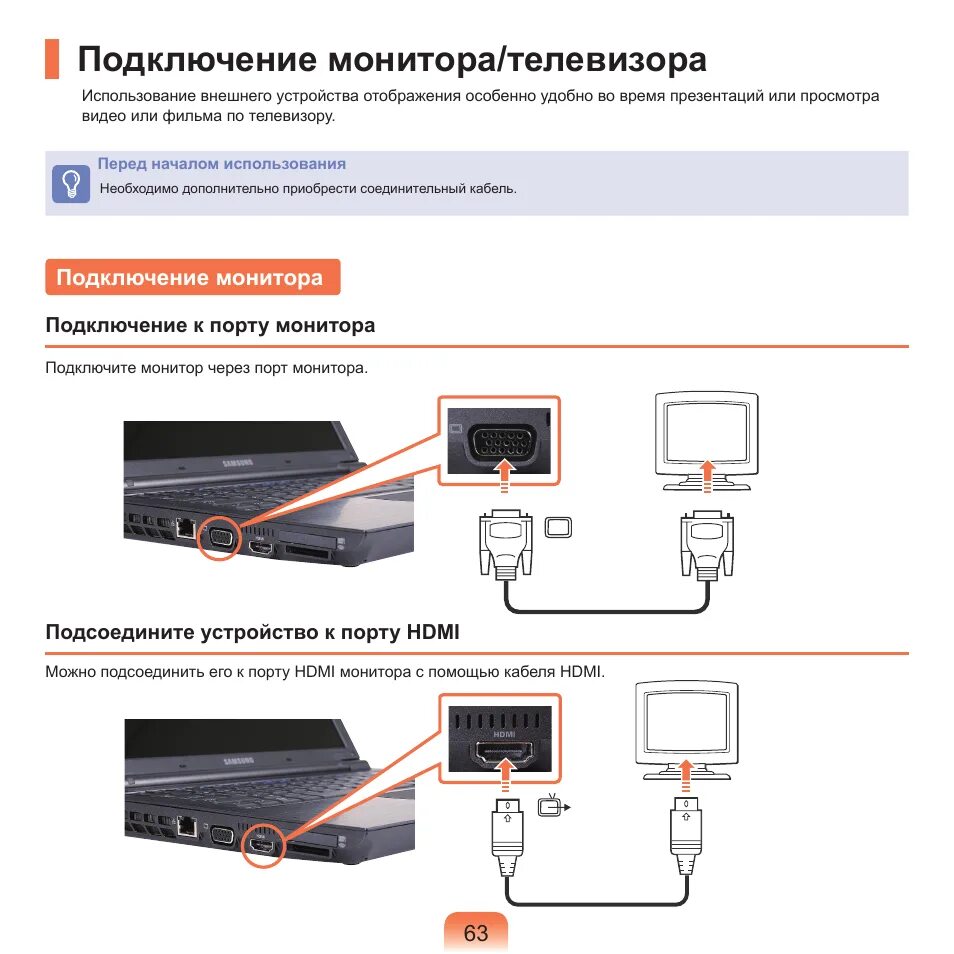 Подключение монитора/телевизора

Использование внешнего устройства отображения особенно удобно во время презентаций или просмотра видео или фильма по телевизору.

Перед началом использования

Необходимо дополнительно приобрести соединительный кабель.

Подключение монитора

Подключение к порту монитора

Подключите монитор через порт монитора.

SAMSUNG

Подсоедините устройство к порту HDMI

Можно подсоединить его к порту HDMI монитора с помощью кабеля HDMI.

SAMSUNG

HDMI

63