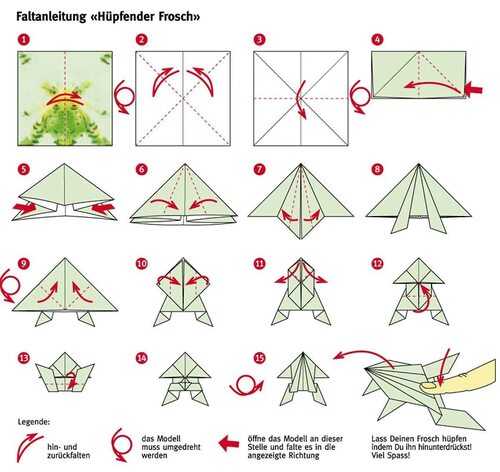 Faltanleitung «Hüpfender Frosch»

1

2

3

4

5

6

7

8

9

10

11

12

13

14

15

Legende:

hin- und zurückfalten

das Modell muss umgedreht werden

öffne das Modell an dieser Stelle und falte es in die angezeigte Richtung

Lass Deinen Frosch hüpfen indem Du ihn hinunterdrückst! Viel Spass!