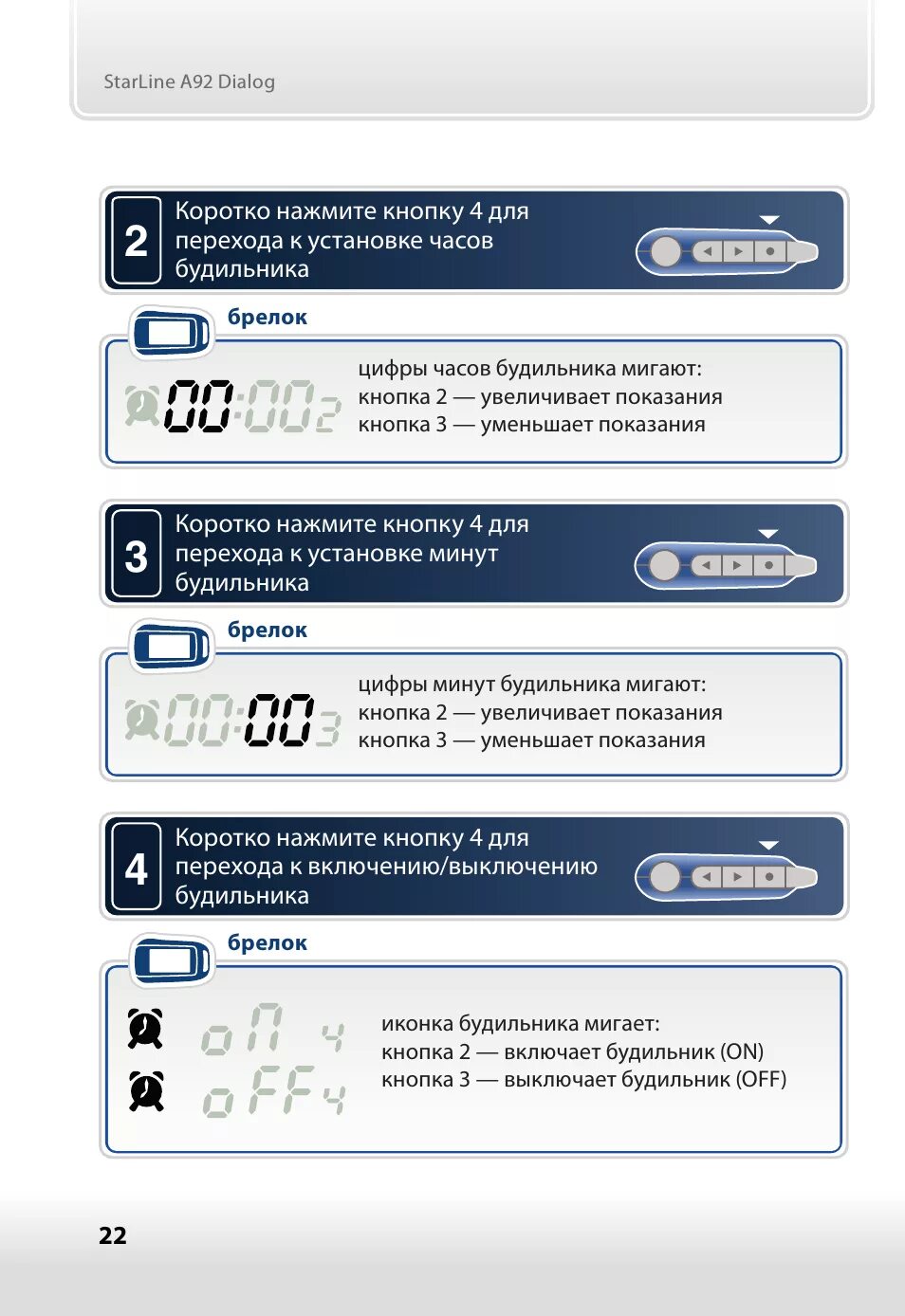 StarLine A92 Dialog

2 Коротко нажмите кнопку 4 для перехода к установке часов будильника

брелок

00:00 2

цифры часов будильника мигают:
кнопка 2 — увеличивает показания
кнопка 3 — уменьшает показания

3 Коротко нажмите кнопку 4 для перехода к установке минут будильника

брелок

00:00 3

цифры минут будильника мигают:
кнопка 2 — увеличивает показания
кнопка 3 — уменьшает показания

4 Коротко нажмите кнопку 4 для перехода к включению/выключению будильника

брелок

on 4
oFF 4

иконка будильника мигает:
кнопка 2 — включает будильник (ON)
кнопка 3 — выключает будильник (OFF)

22