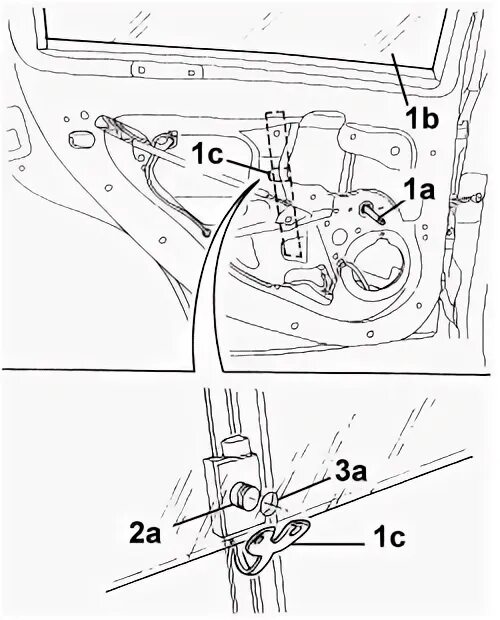 1b
1c
1a
3a
2a
1c