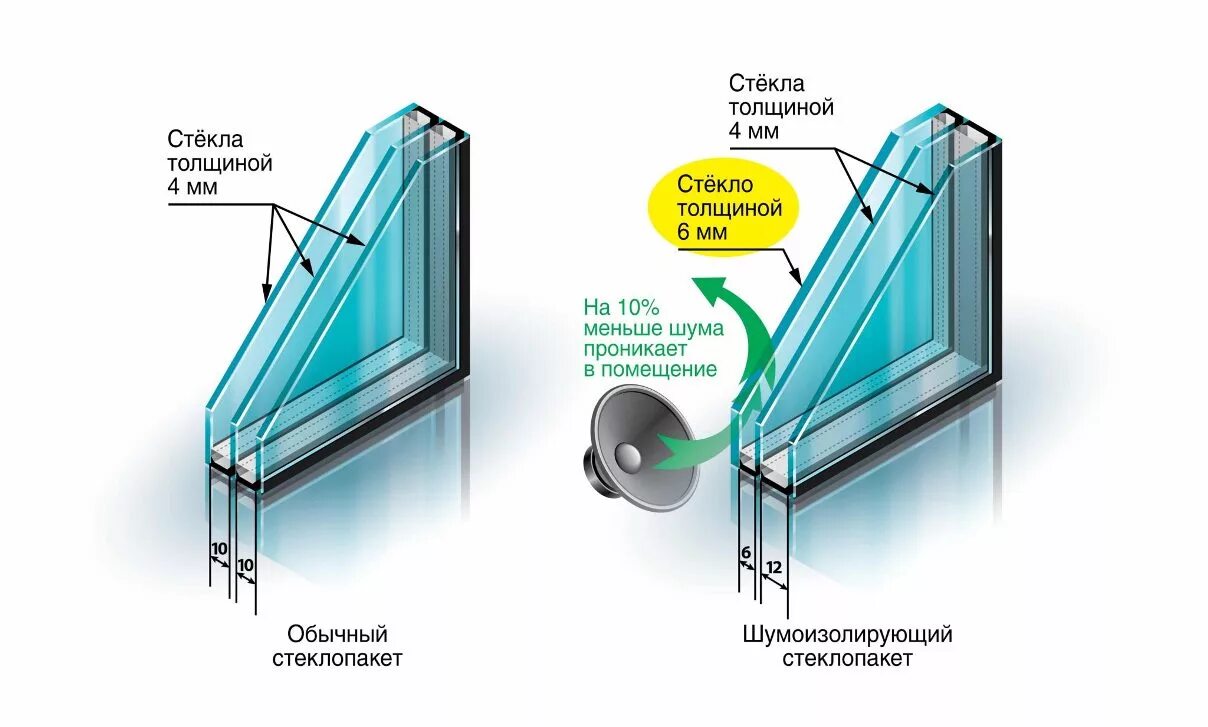 Стёкла толщиной 4 мм

10

10

Обычный стеклопакет

Стёкла толщиной 4 мм

Стёкло толщиной 6 мм

На 10% меньше шума проникает в помещение

6

12

Шумоизолирующий стеклопакет