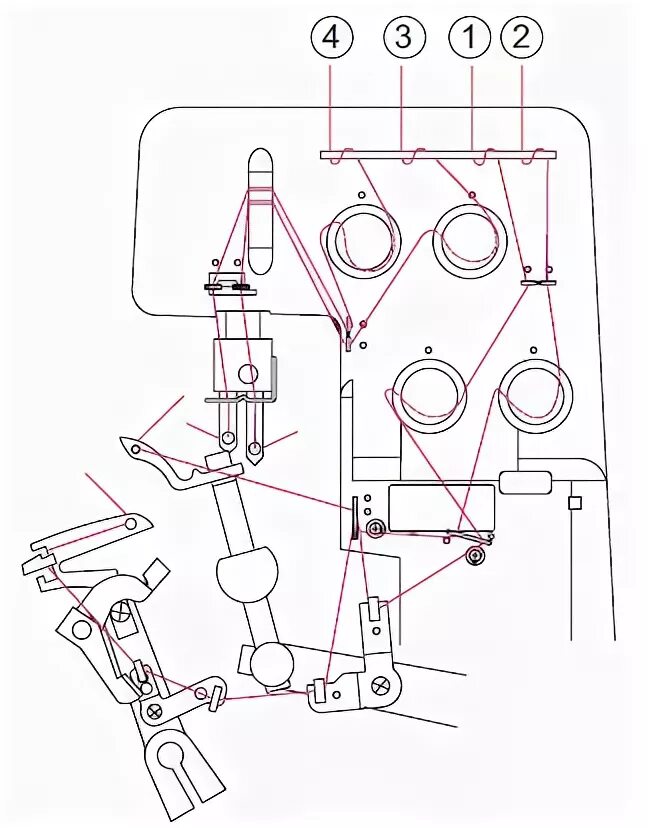 4 3 1 2