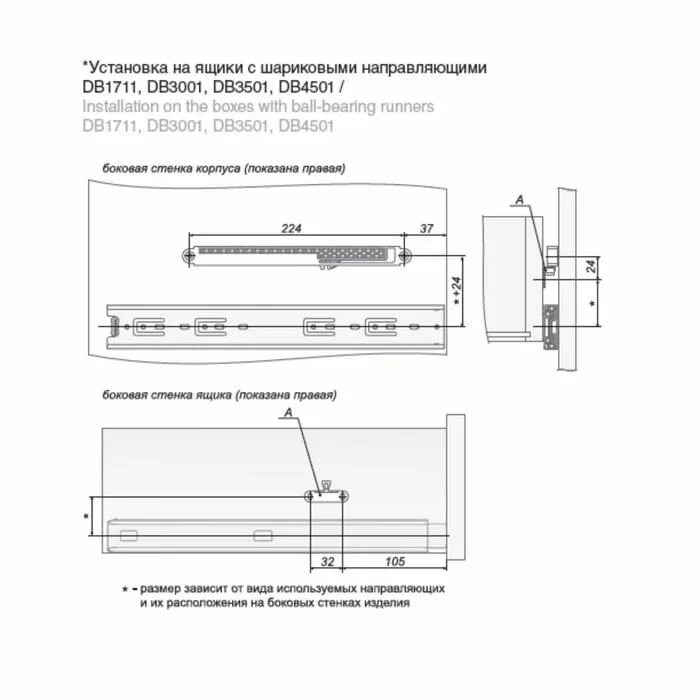 *Установка на ящики с шариковыми направляющими DB1711, DB3001, DB3501, DB4501 /
Installation on the boxes with ball-bearing runners DB1711, DB3001, DB3501, DB4501

боковая стенка корпуса (показана правая)

224
37
*+24

A
24
*

боковая стенка ящика (показана правая)

A
*
32
105

* - размер зависит от вида используемых направляющих и их расположения на боковых стенках изделия