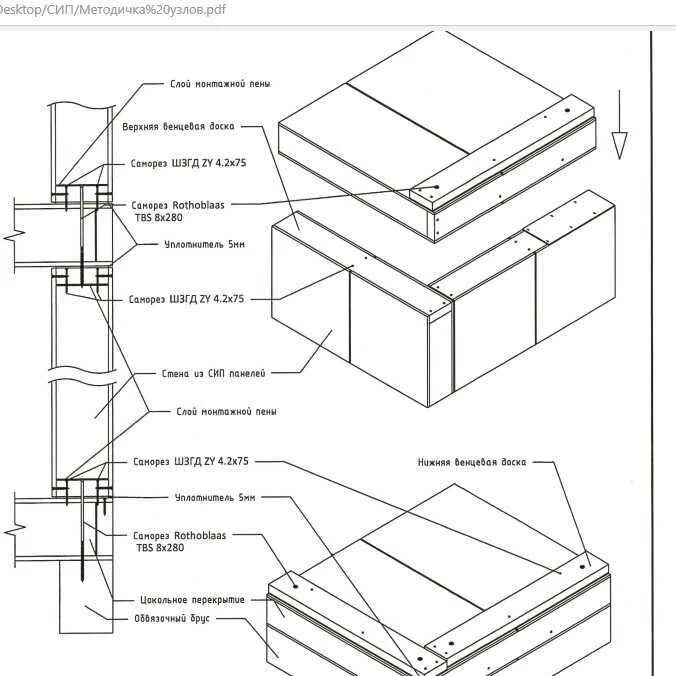 Desktop/СИП/Методичка%20узлов.pdf

Слой монтажной пены

Верхняя венцевая доска

Саморез ШЗГД ZY 4.2x75

Саморез Rothoblaas TBS 8x280

Уплотнитель 5мм

Саморез ШЗГД ZY 4.2x75

Стена из СИП панелей

Слой монтажной пены

Саморез ШЗГД ZY 4.2x75

Нижняя венцевая доска

Уплотнитель 5мм

Саморез Rothoblaas TBS 8x280

Цокольное перекрытие

Обвязочный брус