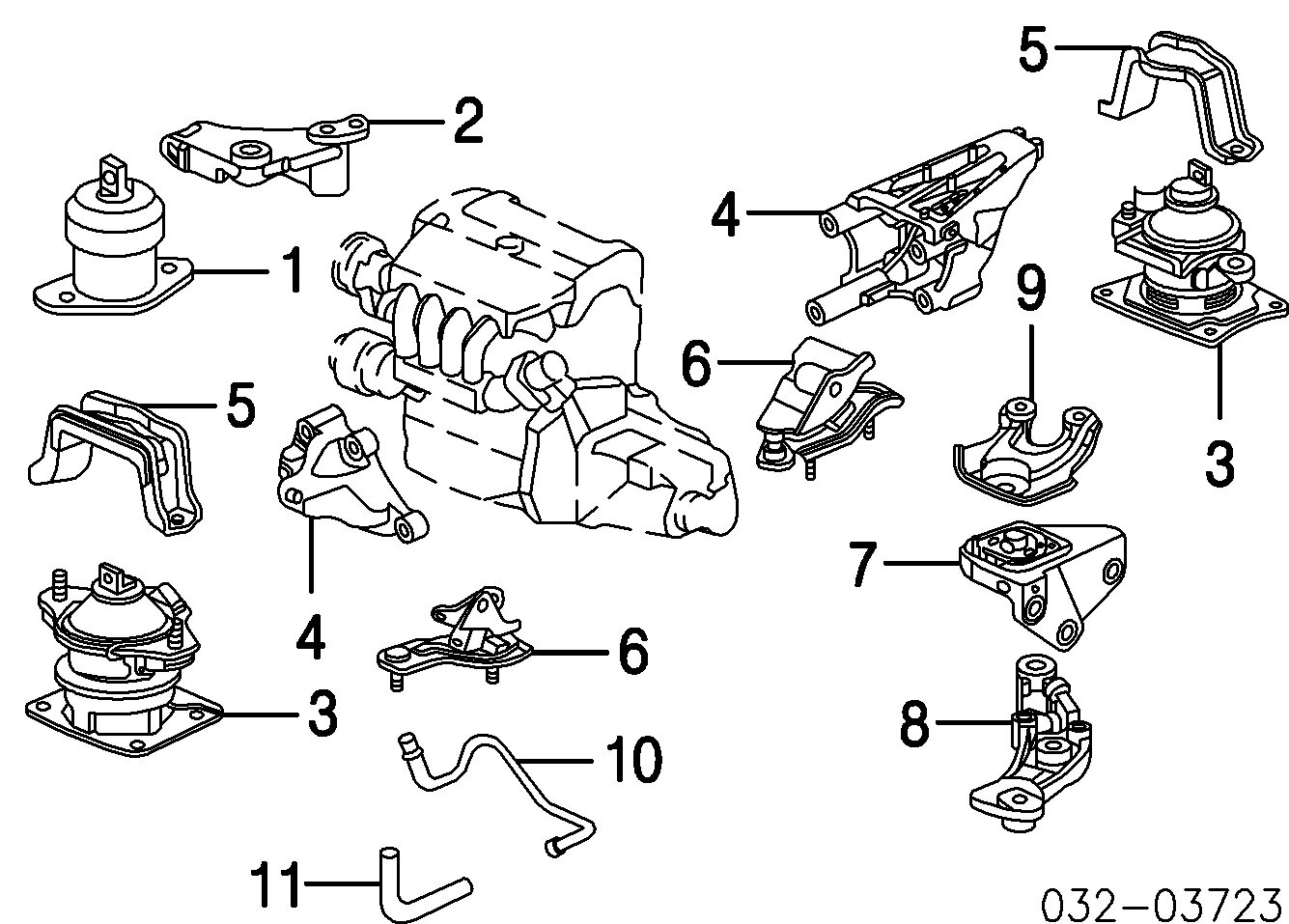 5
2
4
1
9
6
3
5
4
7
6
3
8
10
11
032-03723