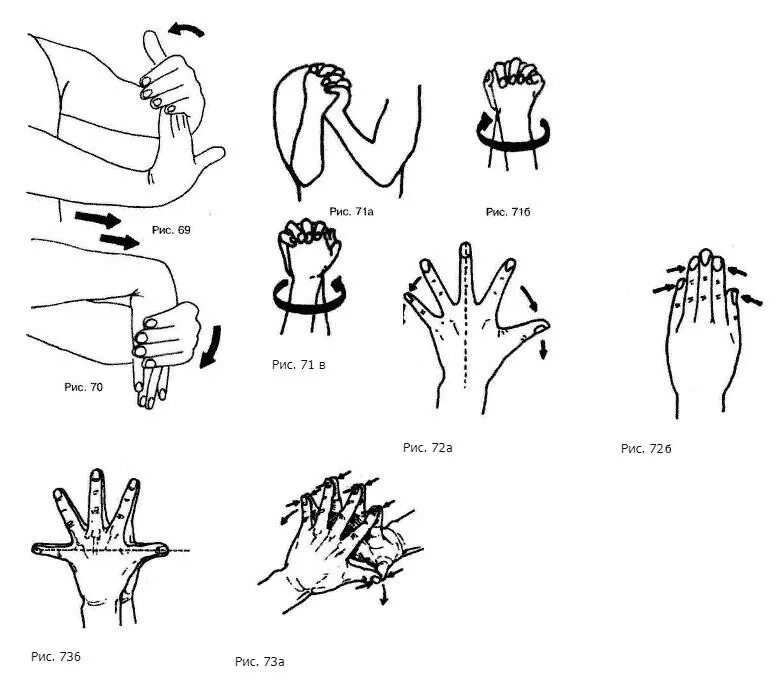 Рис. 69

Рис. 71а

Рис. 71б

Рис. 70

Рис. 71 в

Рис. 72а

Рис. 72б

Рис. 73б

Рис. 73а