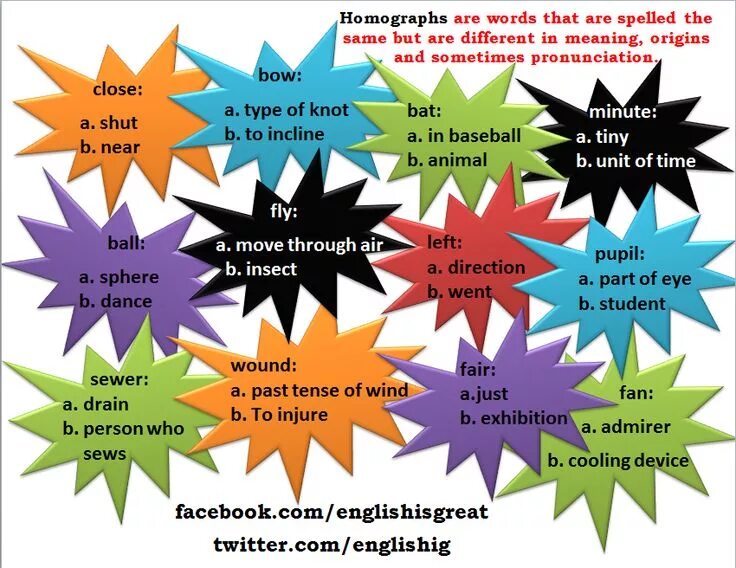 Homographs are words that are spelled the same but are different in meaning, origins and sometimes pronunciation.

close:
a. shut
b. near

bow:
a. type of knot
b. to incline

bat:
a. in baseball
b. animal

minute:
a. tiny
b. unit of time

ball:
a. sphere
b. dance

fly:
a. move through air
b. insect

left:
a. direction
b. went

pupil:
a. part of eye
b. student

sewer:
a. drain
b. person who sews

wound:
a. past tense of wind
b. To injure

fair:
a.just
b. exhibition

fan:
a. admirer
b. cooling device

facebook.com/englishisgreat
twitter.com/englishig