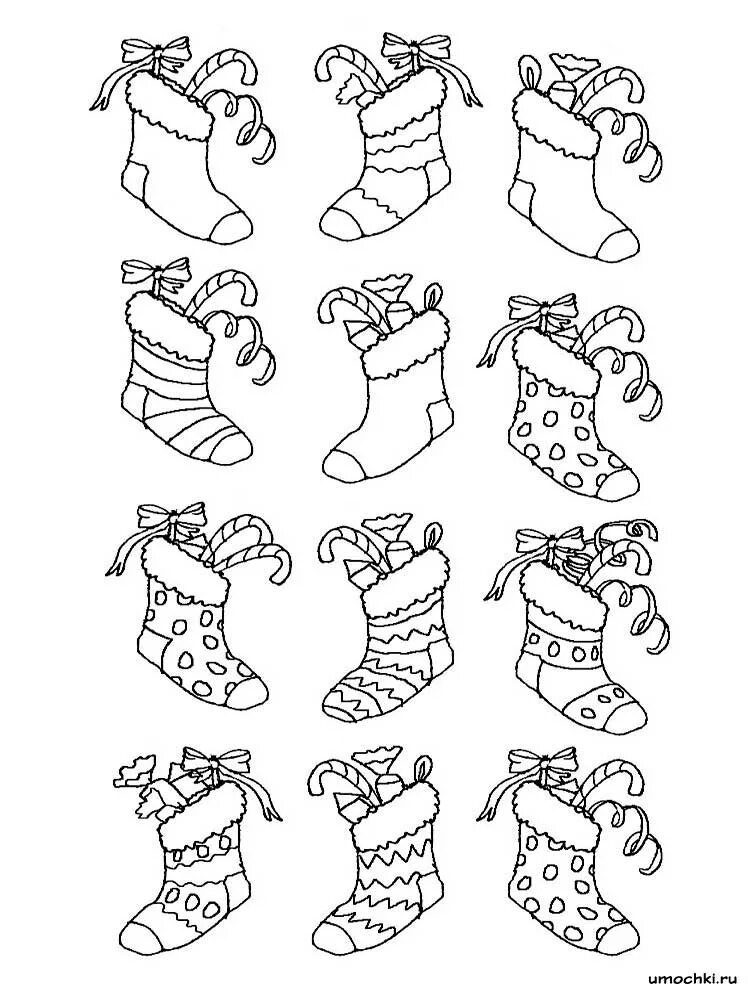 umochki.ru