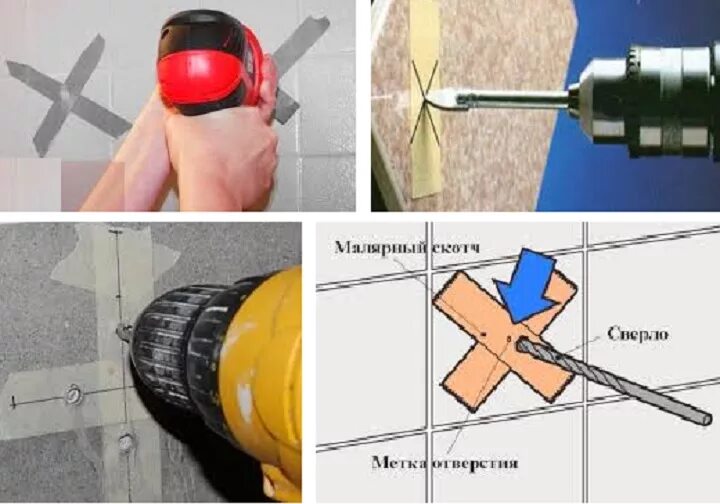 Малярный скотч

Сверло

Метка отверстия