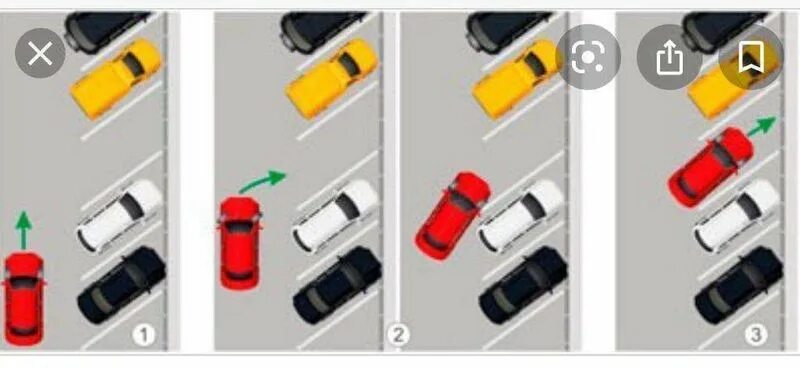 1

2

3