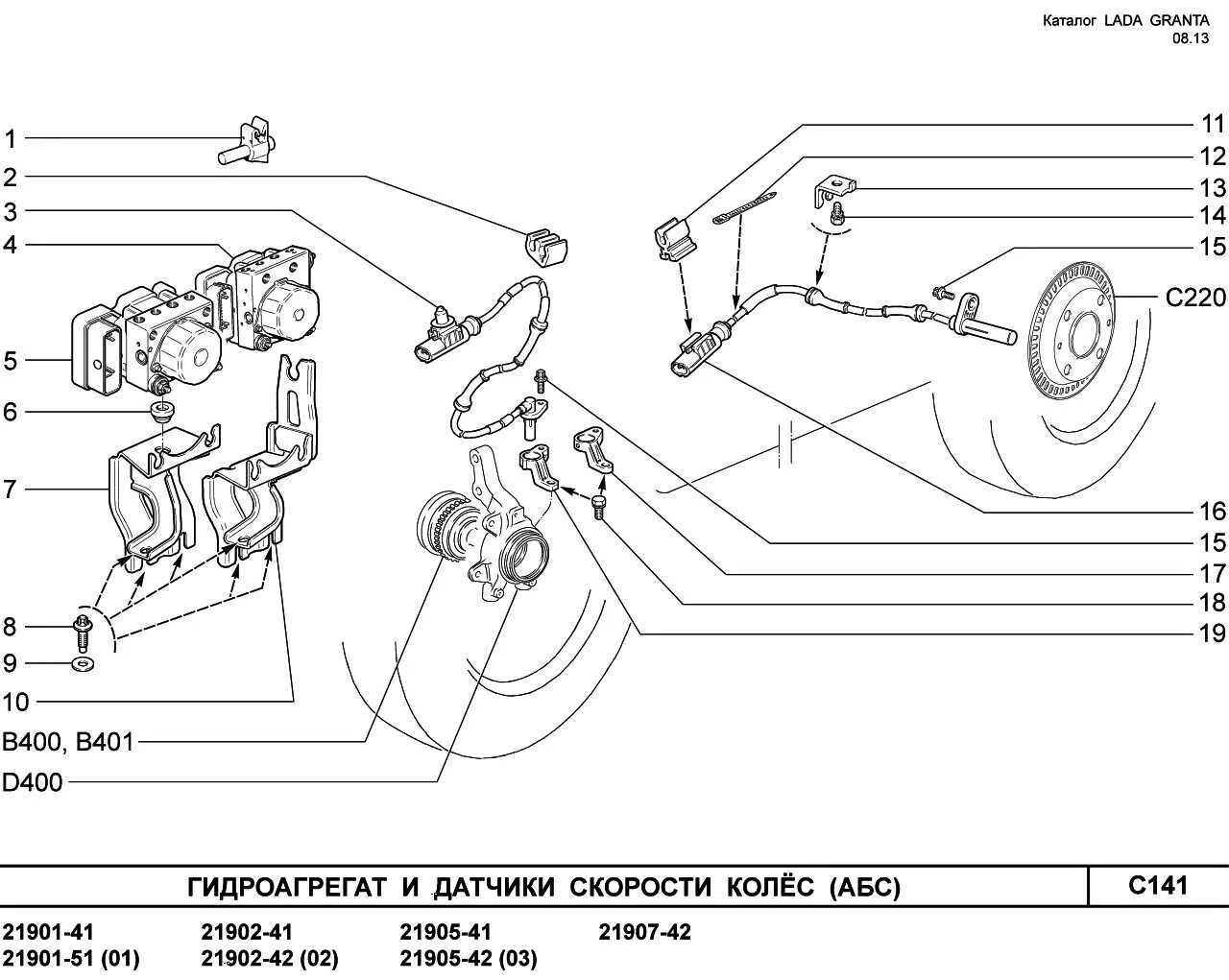 Каталог LADA GRANTA
08.13

1
2
3
4
5
6
7
8
9
10
B400, B401
D400

11
12
13
14
15
C220
16
15
17
18
19

ГИДРОАГРЕГАТ И ДАТЧИКИ СКОРОСТИ КОЛЁС (АБС)

C141

21901-41
21901-51 (01)
21902-41
21902-42 (02)
21905-41
21905-42 (03)
21907-42