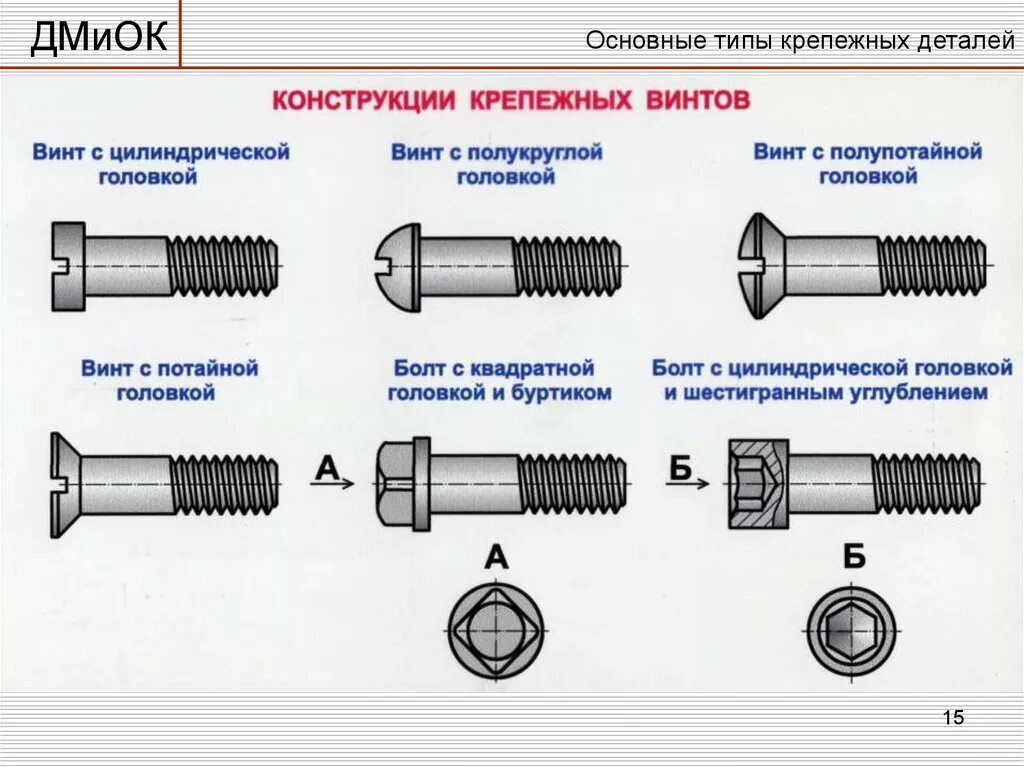 ДМиОК

Основные типы крепежных деталей

КОНСТРУКЦИИ КРЕПЕЖНЫХ ВИНТОВ

Винт с цилиндрической головкой

Винт с полукруглой головкой

Винт с полупотайной головкой

Винт с потайной головкой

Болт с квадратной головкой и буртиком

Болт с цилиндрической головкой и шестигранным углублением

А

Б

А

Б

15